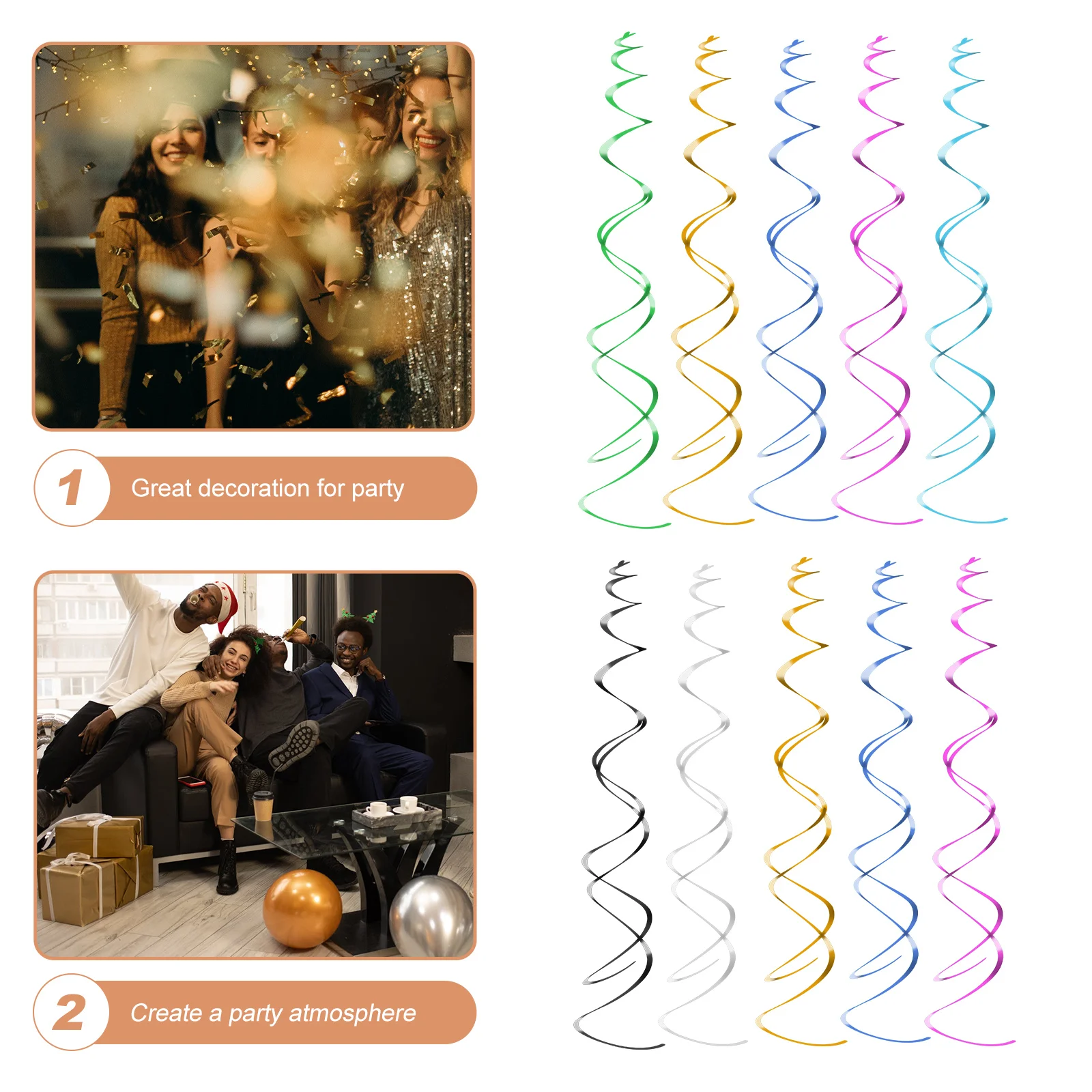 1 Great decoration for party

2 Create a party atmosphere