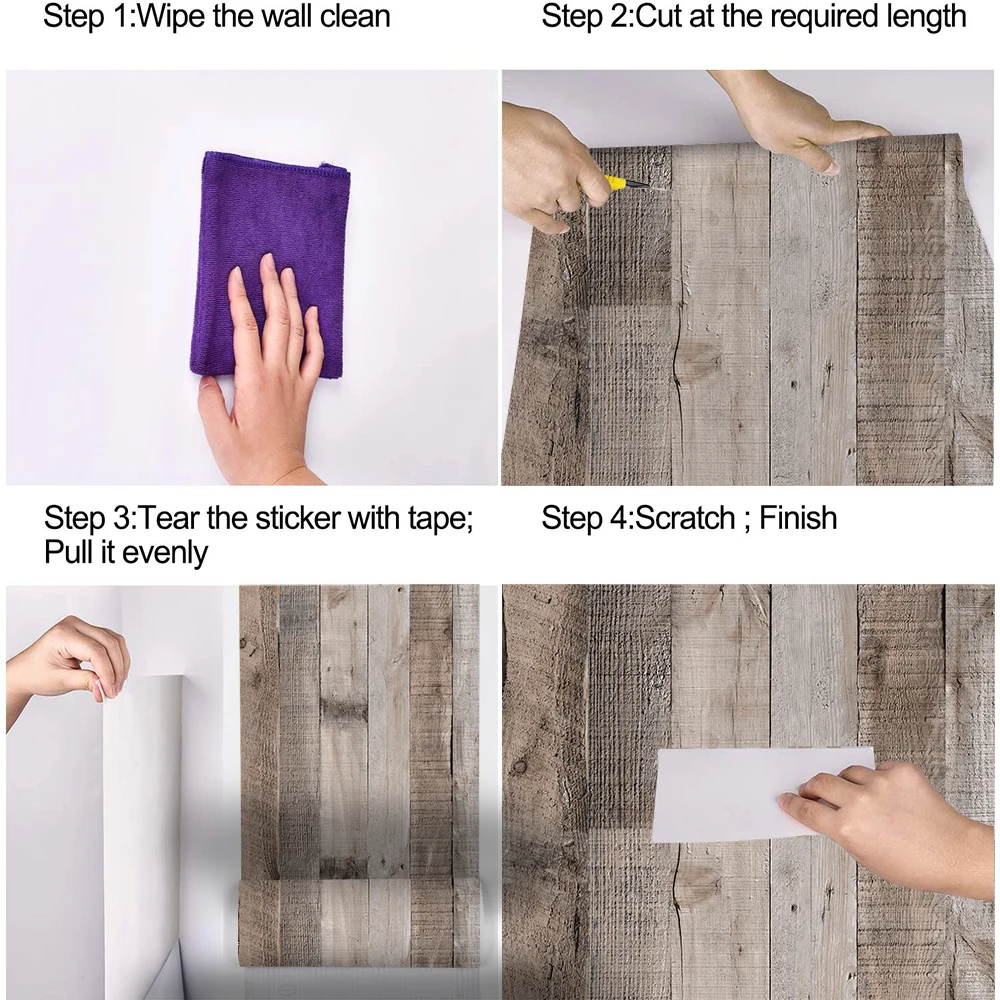 Step 1:Wipe the wall clean

Step 2:Cut at the required length

Step 3:Tear the sticker with tape; Pull it evenly

Step 4:Scratch ; Finish