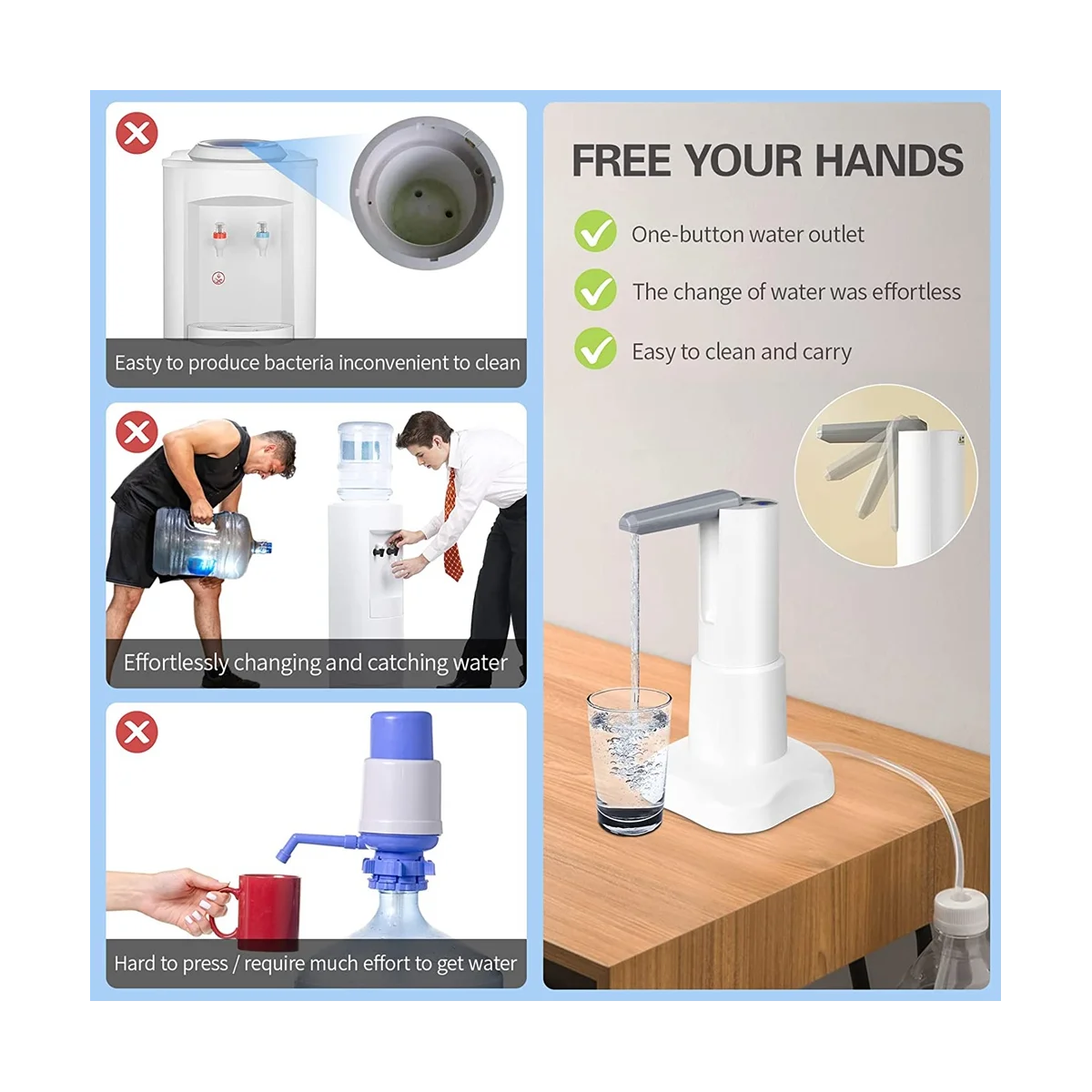 Easty to produce bacteria inconvenient to clean

Effortlessly changing and catching water

Hard to press / require much effort to get water

FREE YOUR HANDS

One-button water outlet

The change of water was effortless

Easy to clean and carry