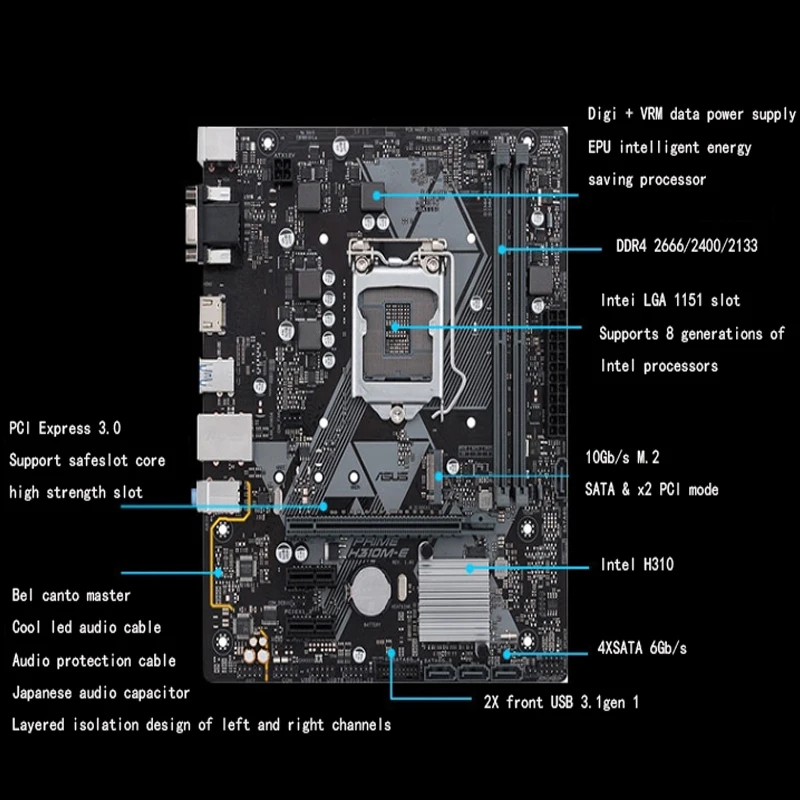 Digi + VRM data power supply
EPU intelligent energy
saving processor

DDR4 2666/2400/2133

Intei LGA 1151 slot
Supports 8 generations of
Intel processors

PCI Express 3.0
Support safeslot core
high strength slot

10Gb/s M.2
SATA & x2 PCI mode

ASUS

PRIME H310M-E

Intel H310

Bel canto master
Cool led audio cable
Audio protection cable
Japanese audio capacitor
Layered isolation design of left and right channels

4XSATA 6Gb/s

2X front USB 3.1gen 1