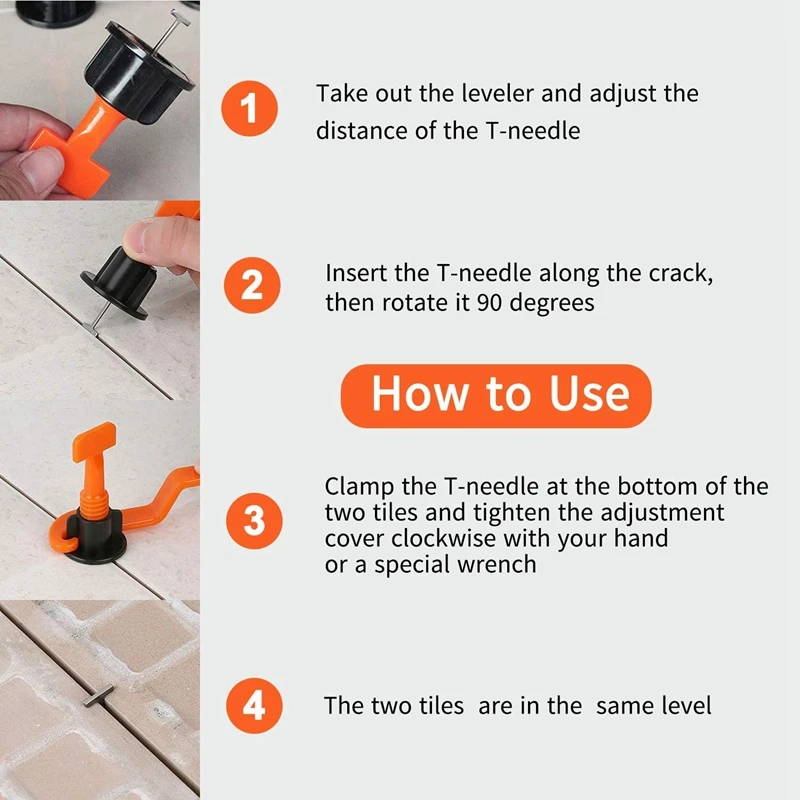 1 Take out the leveler and adjust the distance of the T-needle

2 Insert the T-needle along the crack, then rotate it 90 degrees

How to Use

3 Clamp the T-needle at the bottom of the two tiles and tighten the adjustment cover clockwise with your hand or a special wrench

4 The two tiles are in the same level