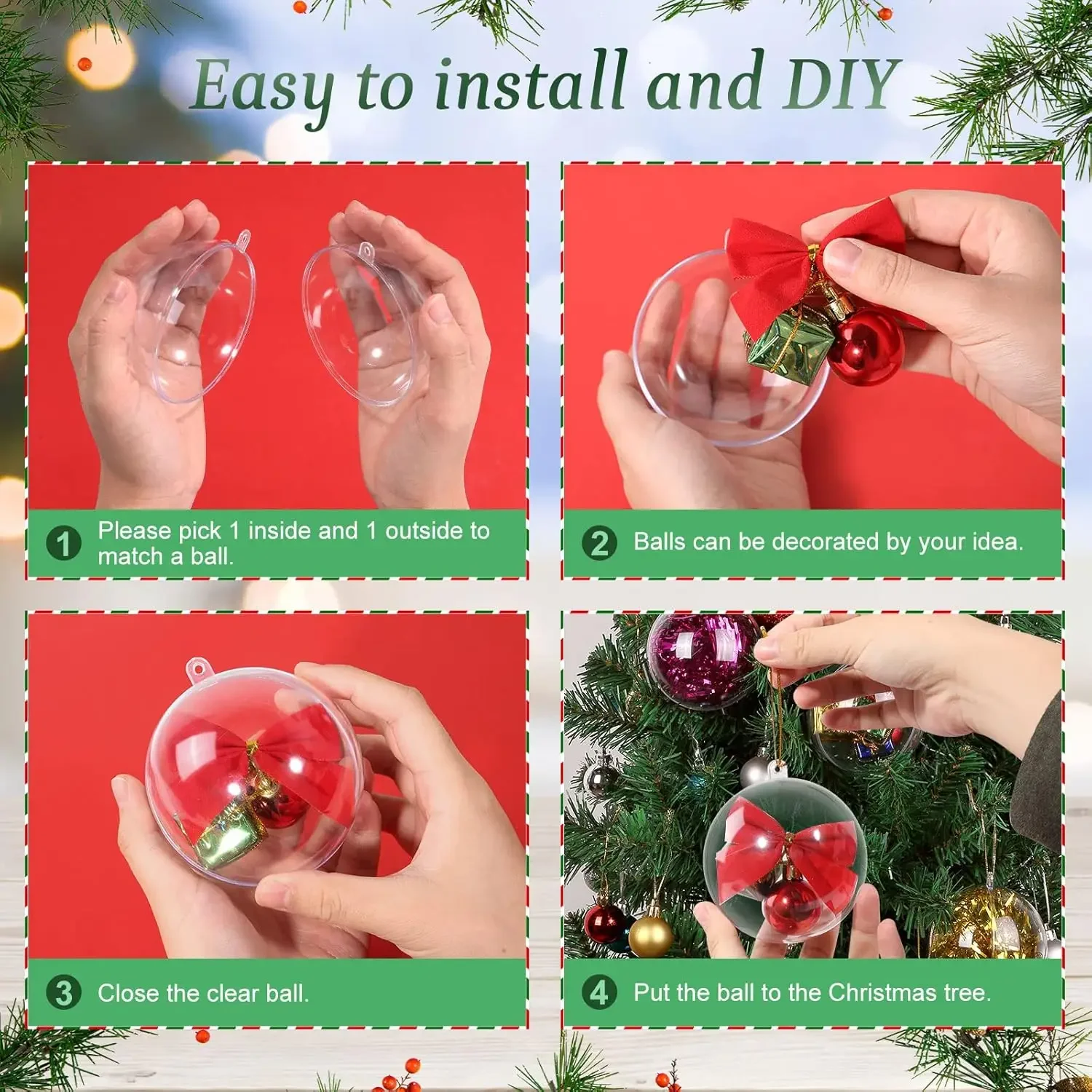 Easy to install and DIY

1 Please pick 1 inside and 1 outside to match a ball.

2 Balls can be decorated by your idea.

3 Close the clear ball.

4 Put the ball to the Christmas tree.