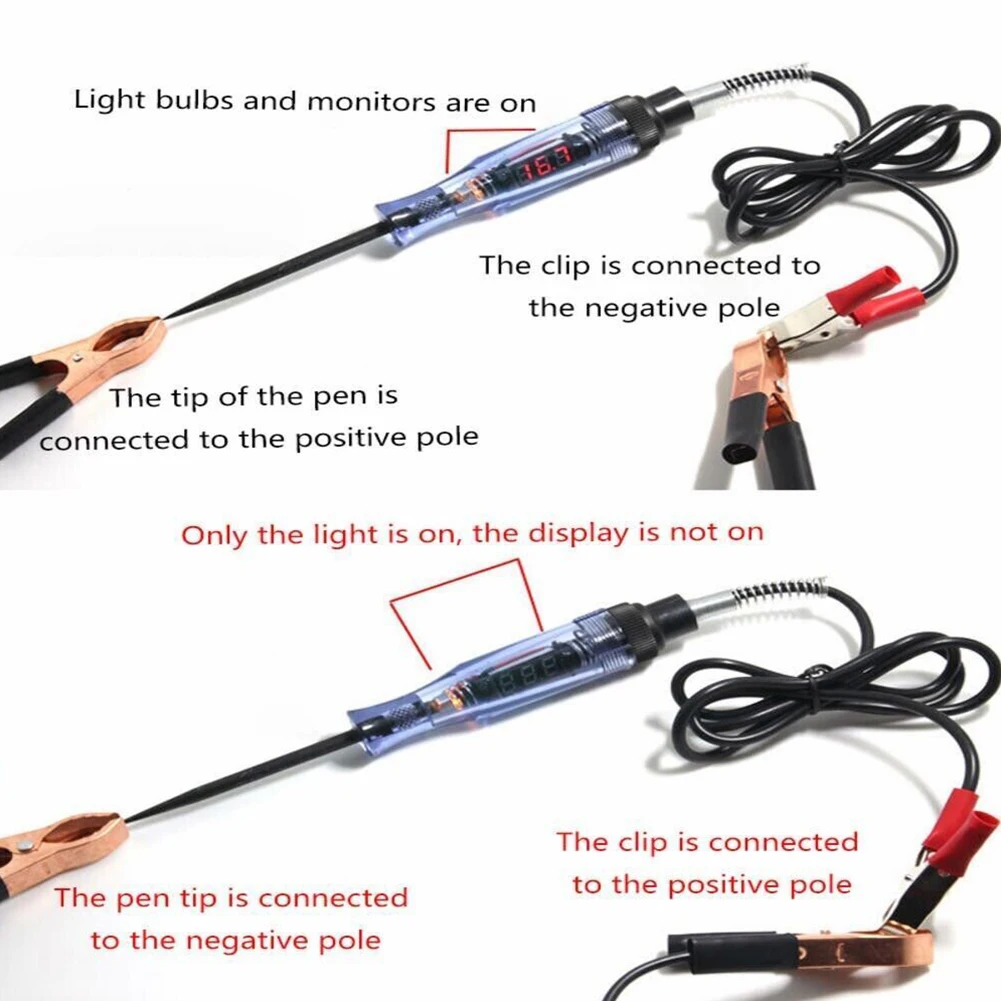 Light bulbs and monitors are on

16.7

The clip is connected to the negative pole

The tip of the pen is connected to the positive pole

Only the light is on, the display is not on

The clip is connected to the positive pole

The pen tip is connected to the negative pole