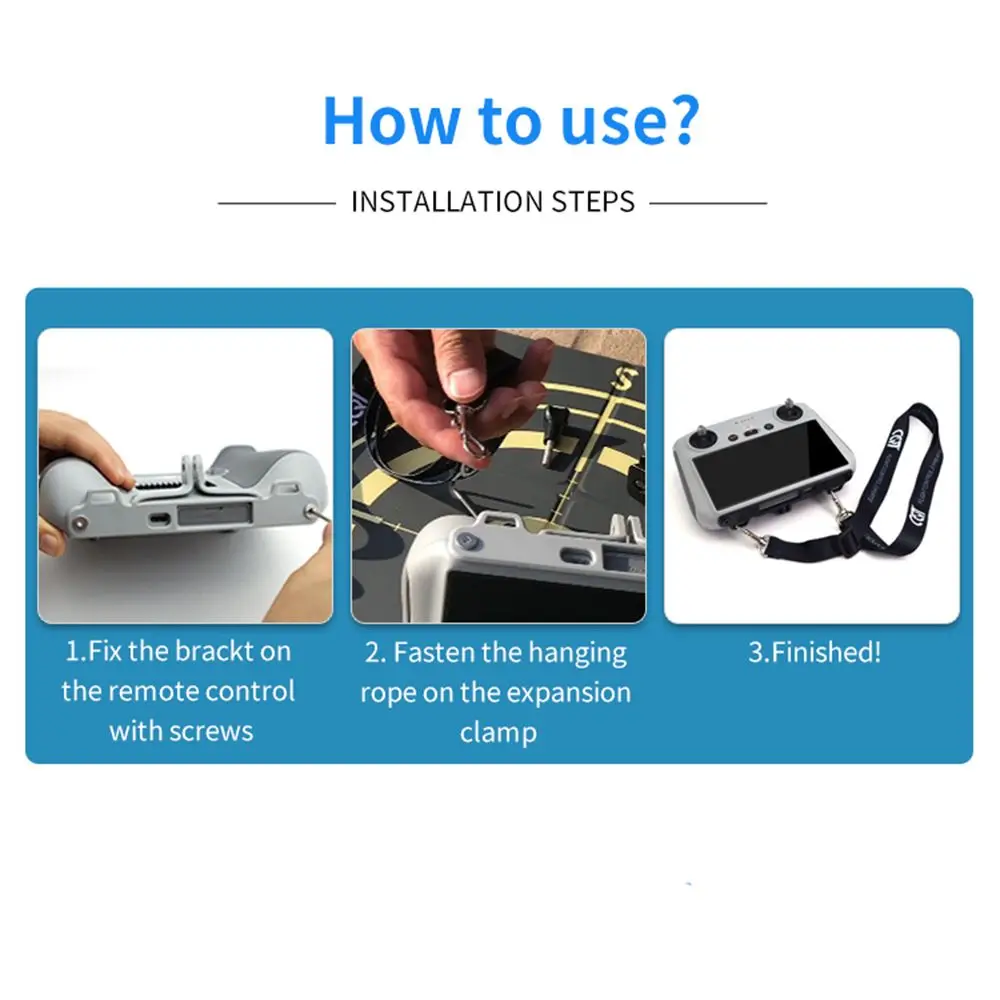 How to use?

INSTALLATION STEPS

1.Fix the brackt on the remote control with screws

2. Fasten the hanging rope on the expansion clamp

3.Finished!