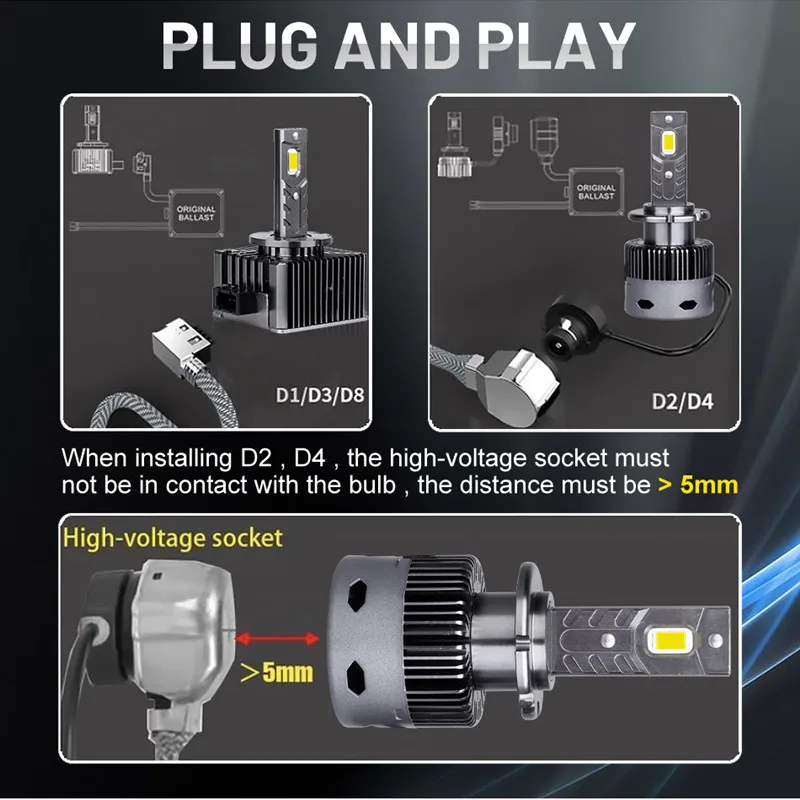 PLUG AND PLAY

ORIGINAL BALLAST

D1/D3/D8

ORIGINAL BALLAST

D2/D4

When installing D2 , D4 , the high-voltage socket must not be in contact with the bulb , the distance must be > 5mm

High-voltage socket

>5mm