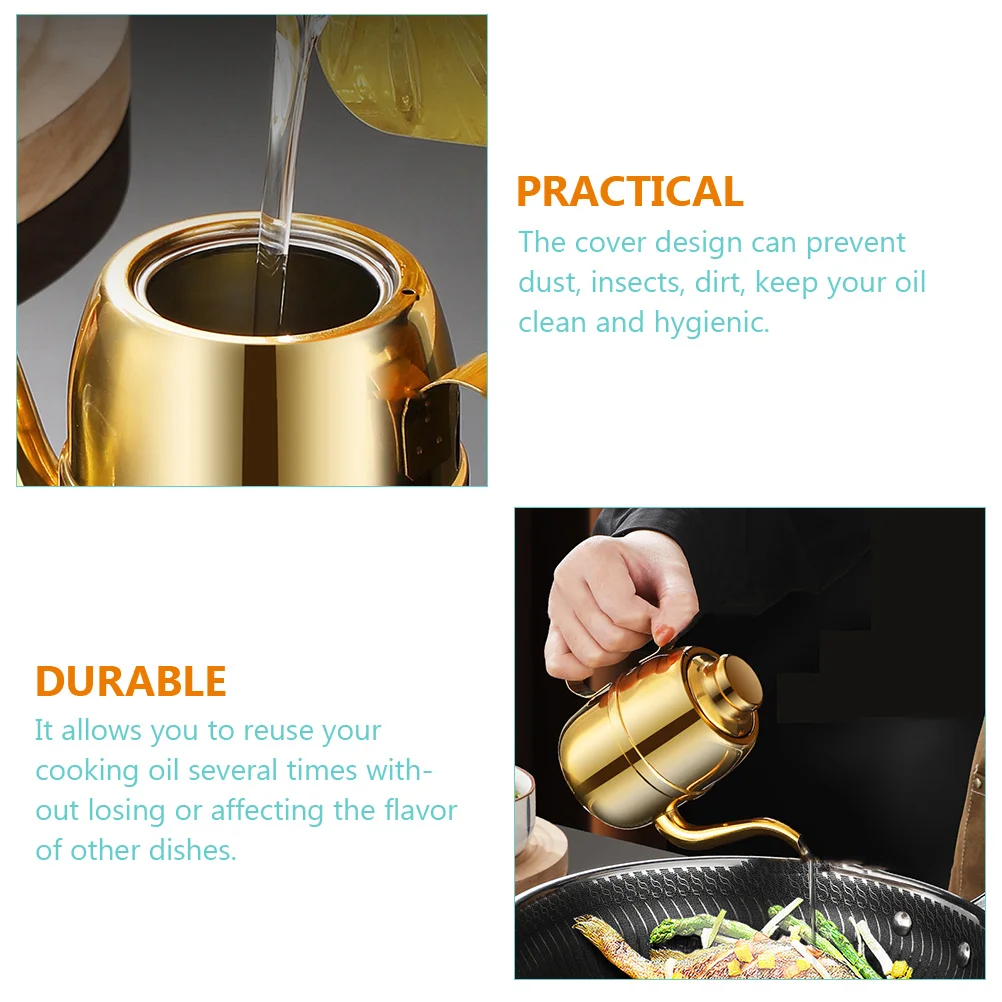 PRACTICAL
The cover design can prevent dust, insects, dirt, keep your oil clean and hygienic.

DURABLE
It allows you to reuse your cooking oil several times without losing or affecting the flavor of other dishes.