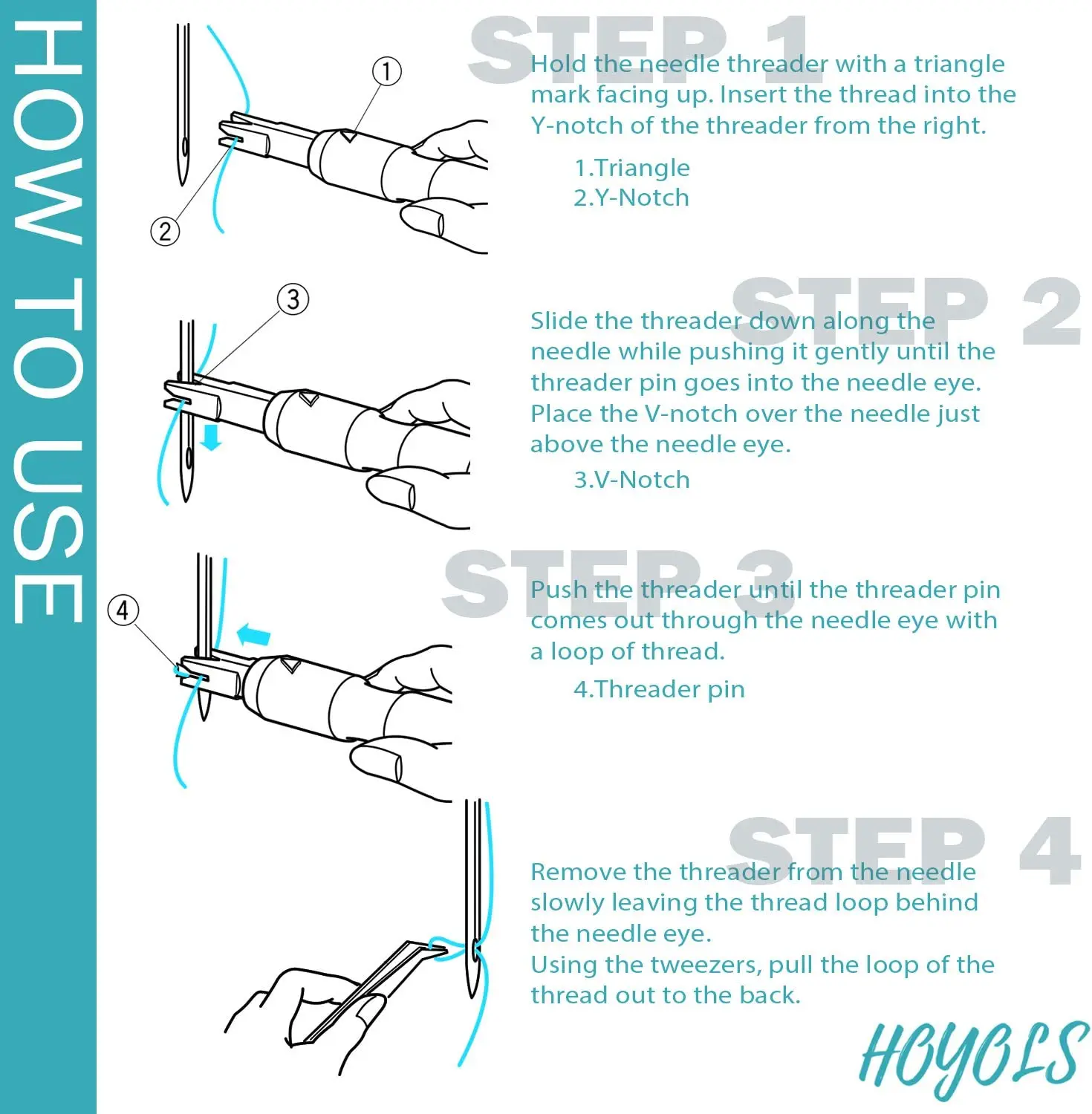 HOW TO USE

1

2

STEP 1

Hold the needle threader with a triangle mark facing up. Insert the thread into the Y-notch of the threader from the right.

1.Triangle
2.Y-Notch

3

STEP 2

Slide the threader down along the needle while pushing it gently until the threader pin goes into the needle eye. Place the V-notch over the needle just above the needle eye.

3.V-Notch

4

STEP 3

Push the threader until the threader pin comes out through the needle eye with a loop of thread.

4.Threader pin

STEP 4

Remove the threader from the needle slowly leaving the thread loop behind the needle eye.
Using the tweezers, pull the loop of the thread out to the back.

HOYOLS