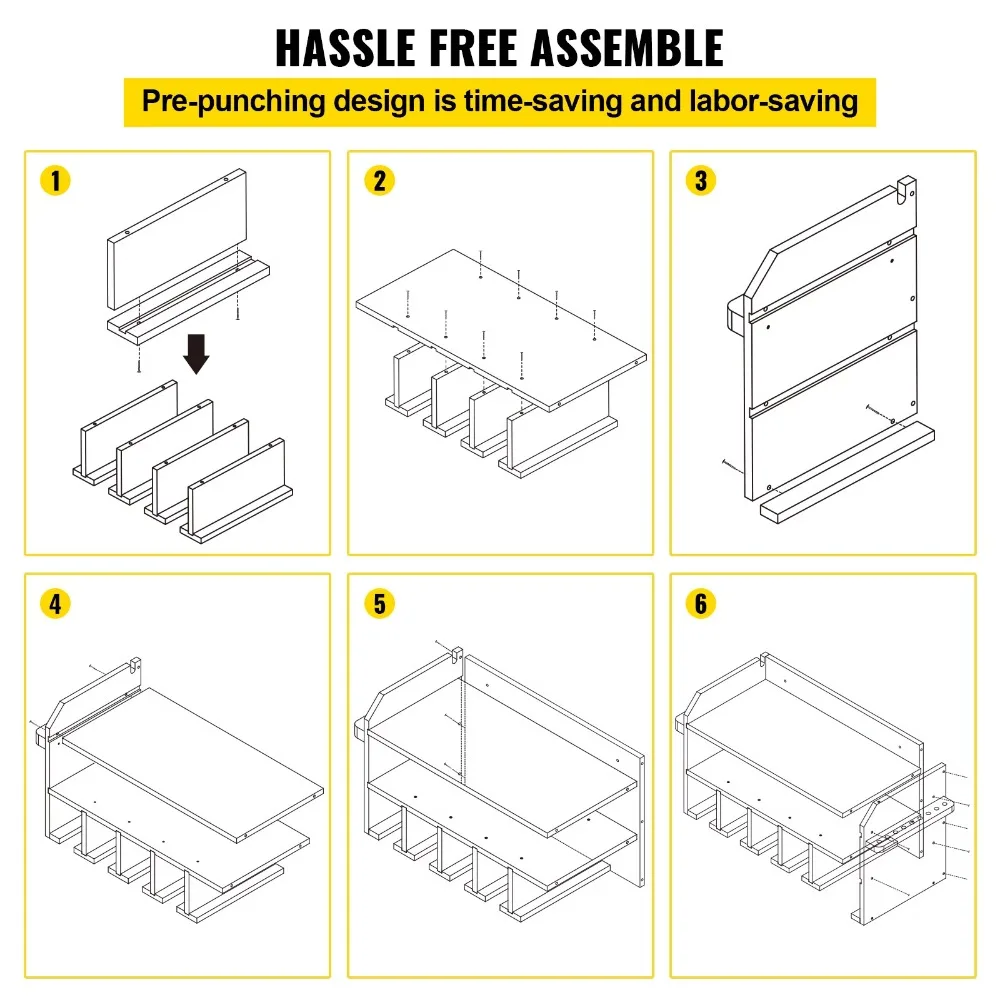 HASSLE FREE ASSEMBLE

Pre-punching design is time-saving and labor-saving

1

2

3

4

5

6