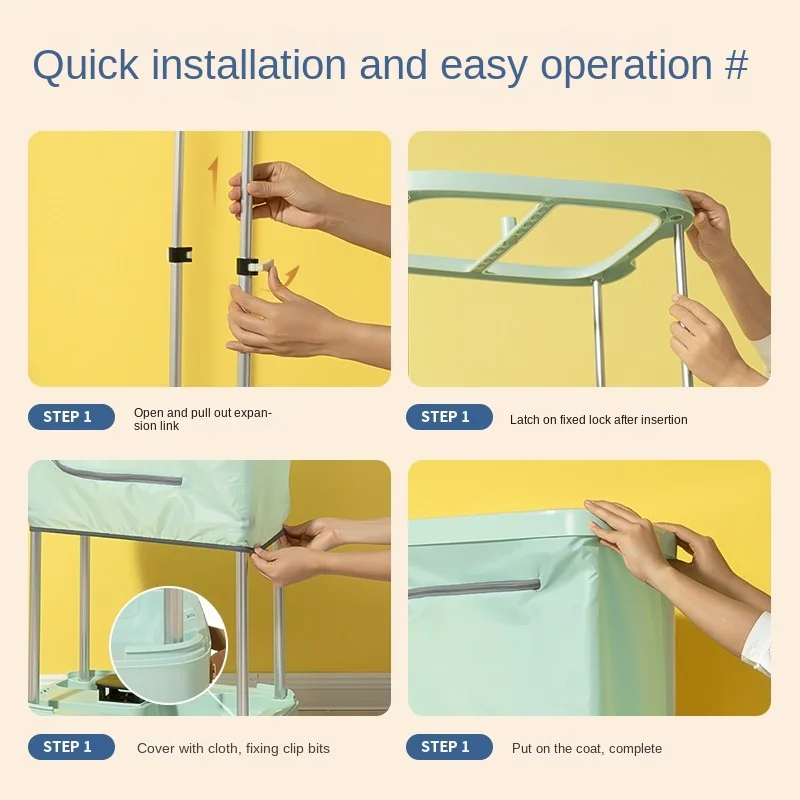 Quick installation and easy operation #

STEP 1

Open and pull out expansion link

STEP 1

Latch on fixed lock after insertion

STEP 1

Cover with cloth, fixing clip bits

STEP 1

Put on the coat, complete