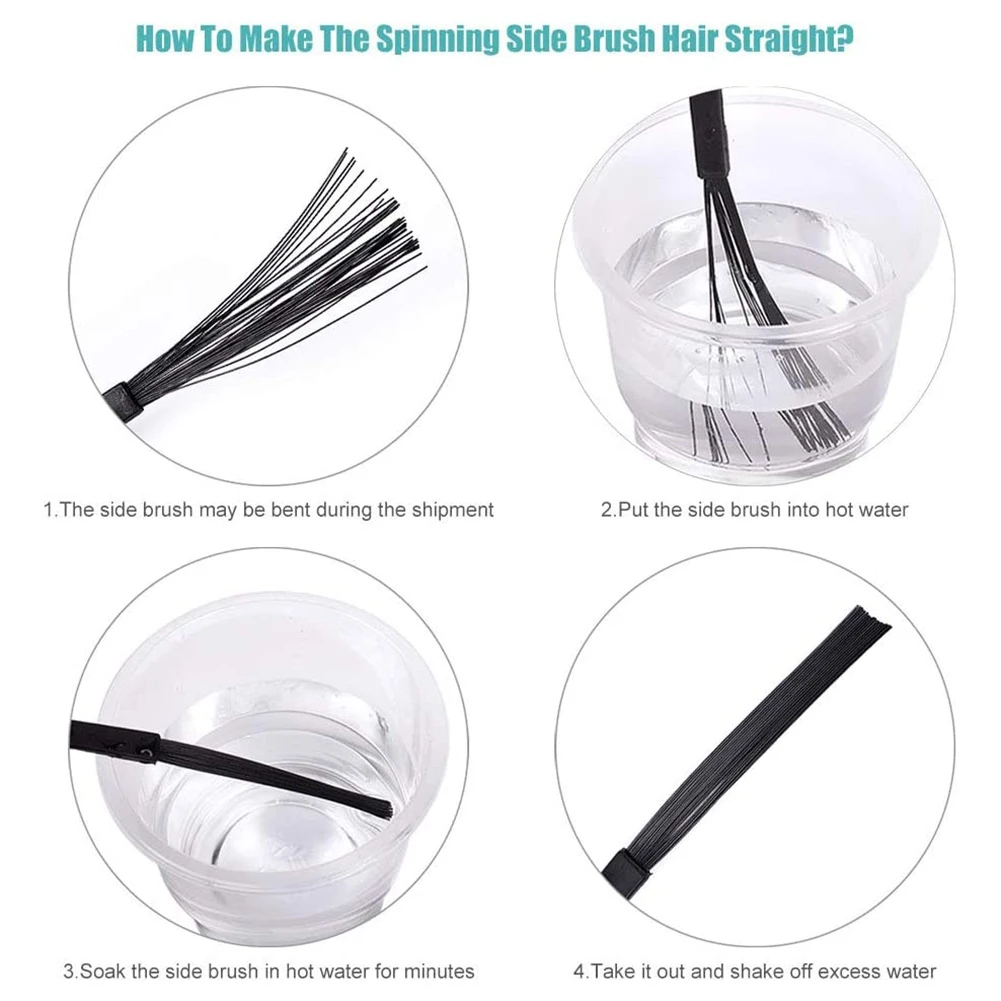 How To Make The Spinning Side Brush Hair Straight?

1.The side brush may be bent during the shipment

2.Put the side brush into hot water

3.Soak the side brush in hot water for minutes

4.Take it out and shake off excess water