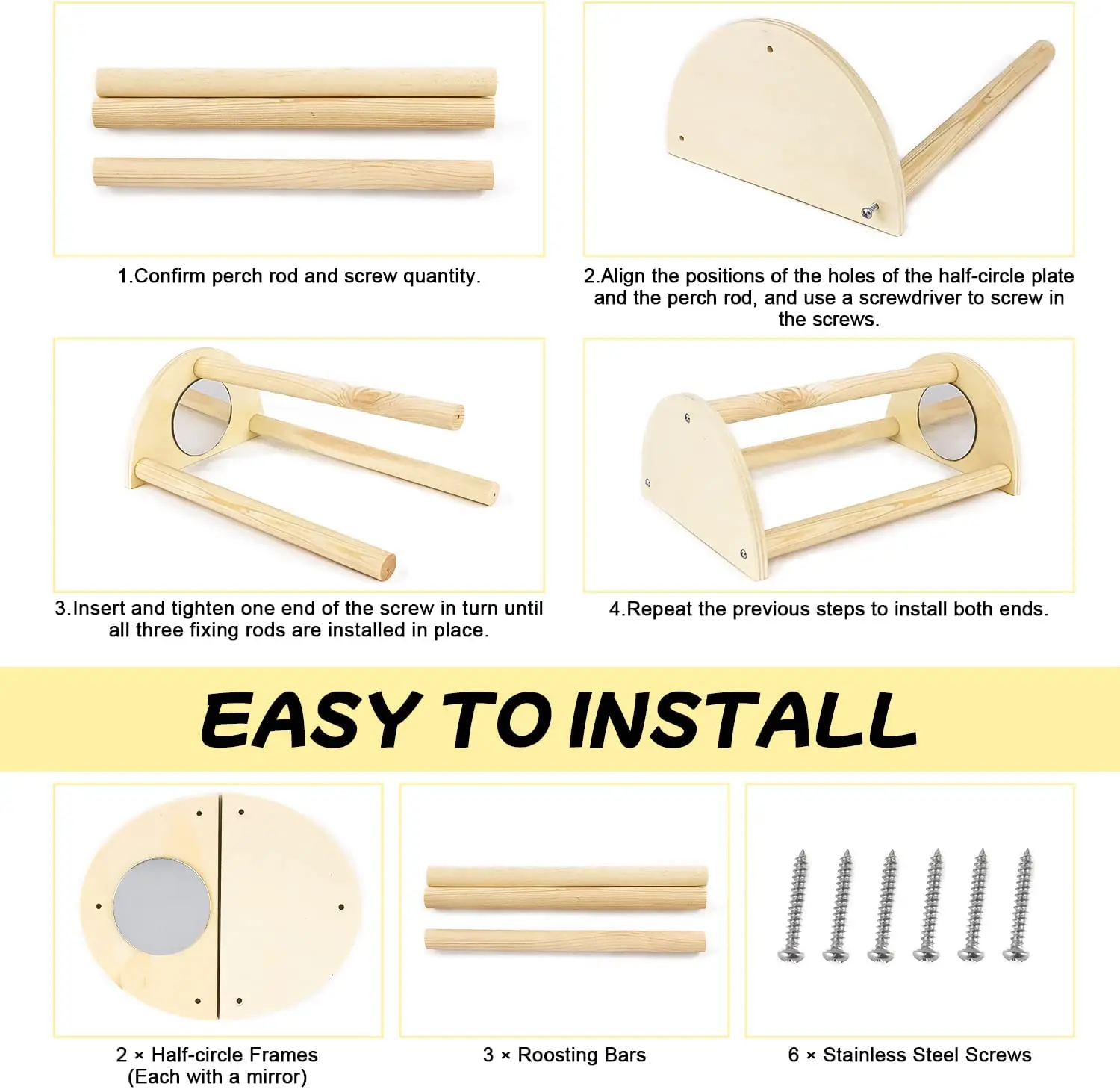 1.Confirm perch rod and screw quantity.

2.Align the positions of the holes of the half-circle plate and the perch rod, and use a screwdriver to screw in the screws.

3.Insert and tighten one end of the screw in turn until all three fixing rods are installed in place.

4.Repeat the previous steps to install both ends.

EASY TO INSTALL

2 × Half-circle Frames (Each with a mirror)

3 × Roosting Bars

6 × Stainless Steel Screws