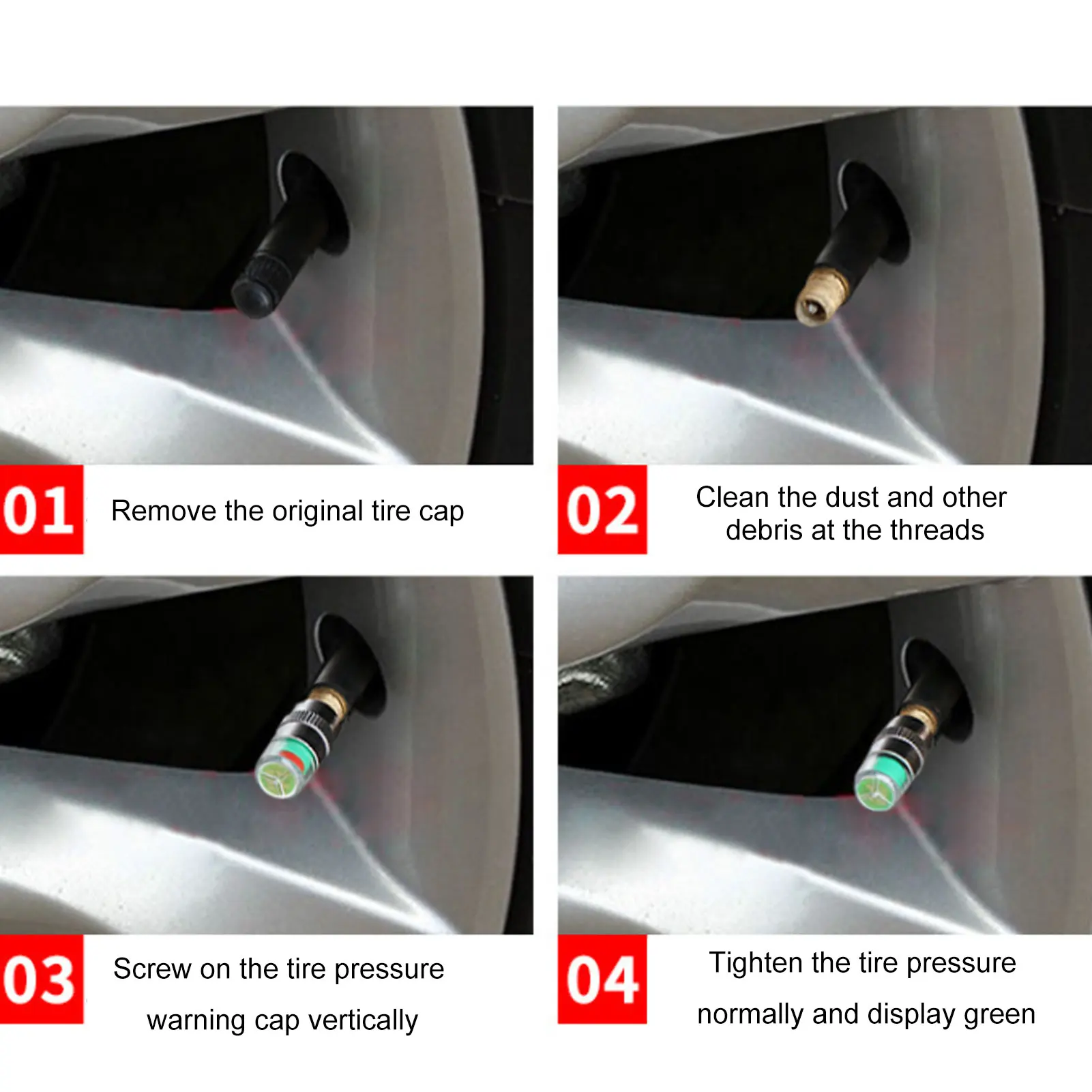 01 Remove the original tire cap

02 Clean the dust and other debris at the threads

03 Screw on the tire pressure warning cap vertically

04 Tighten the tire pressure normally and display green