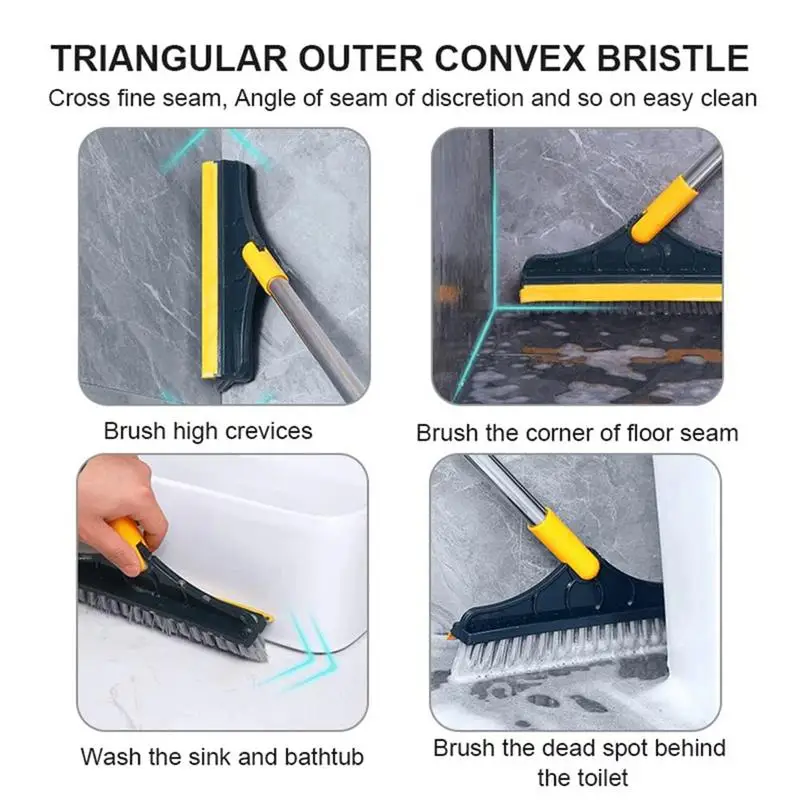 TRIANGULAR OUTER CONVEX BRISTLE

Cross fine seam, Angle of seam of discretion and so on easy clean

Brush high crevices

Brush the corner of floor seam

Wash the sink and bathtub

Brush the dead spot behind the toilet