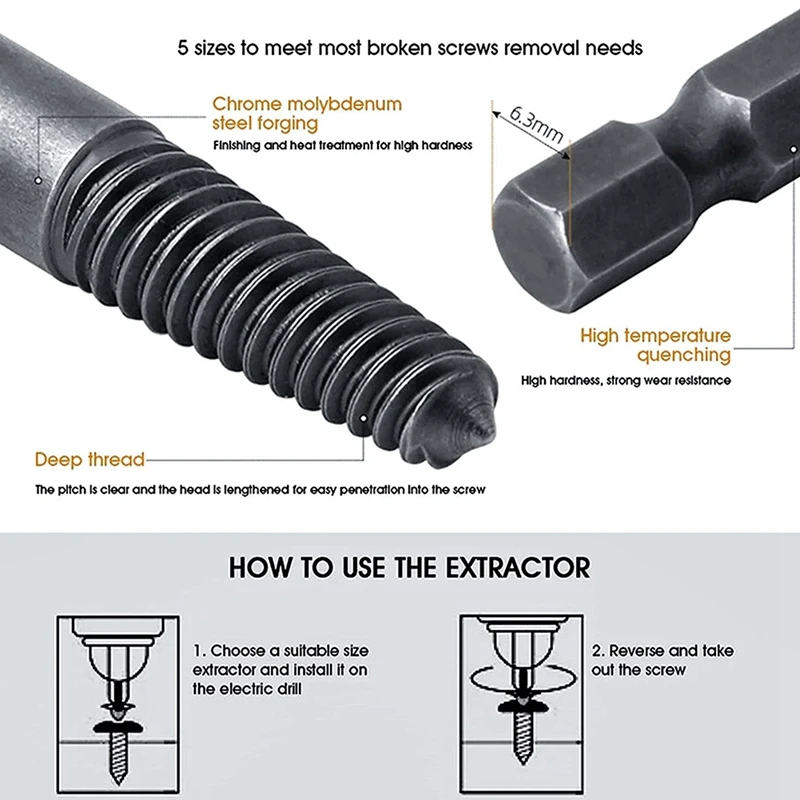 5 sizes to meet most broken screws removal needs

Chrome molybdenum steel forging

Finishing and heat treatment for high hardness

6.3mm

High temperature quenching

High hardness, strong wear resistance

Deep thread

The pitch is clear and the head is lengthened for easy penetration into the screw

HOW TO USE THE EXTRACTOR

1. Choose a suitable size extractor and install it on the electric drill

2. Reverse and take out the screw