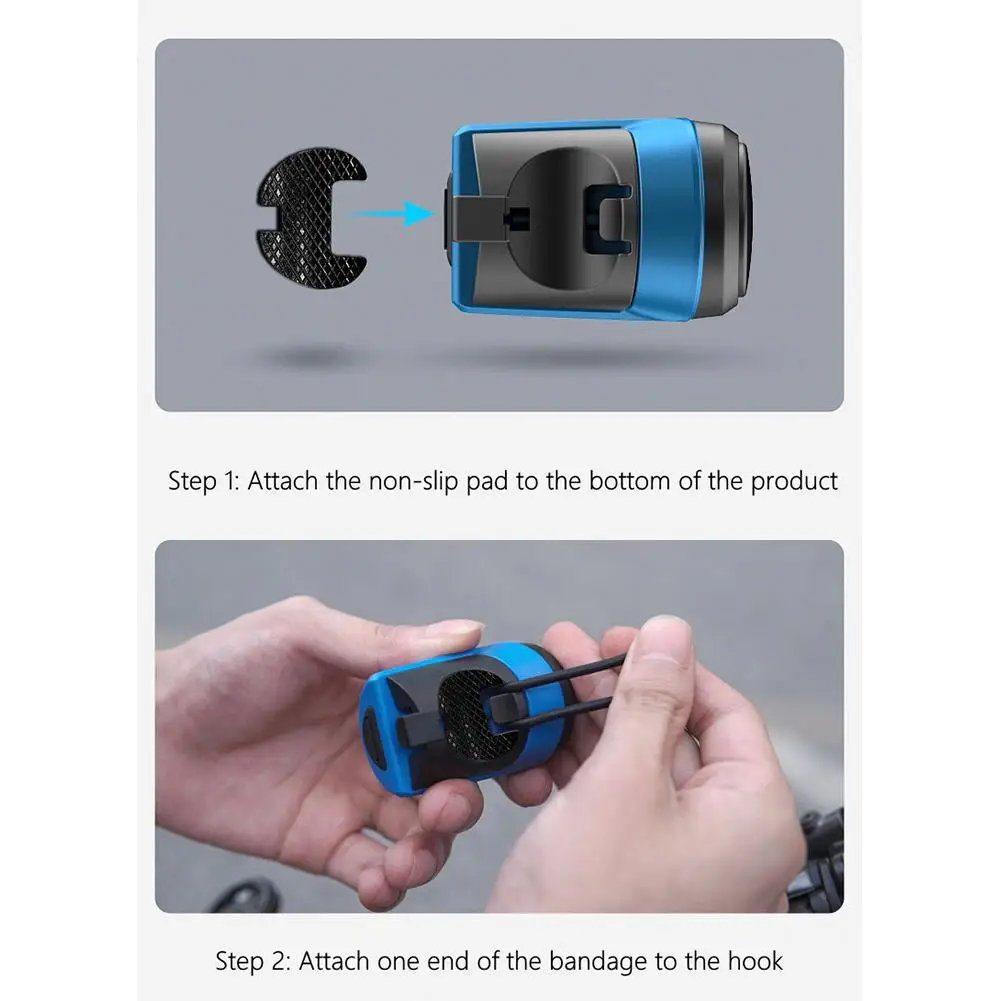 Step 1: Attach the non-slip pad to the bottom of the product

Step 2: Attach one end of the bandage to the hook