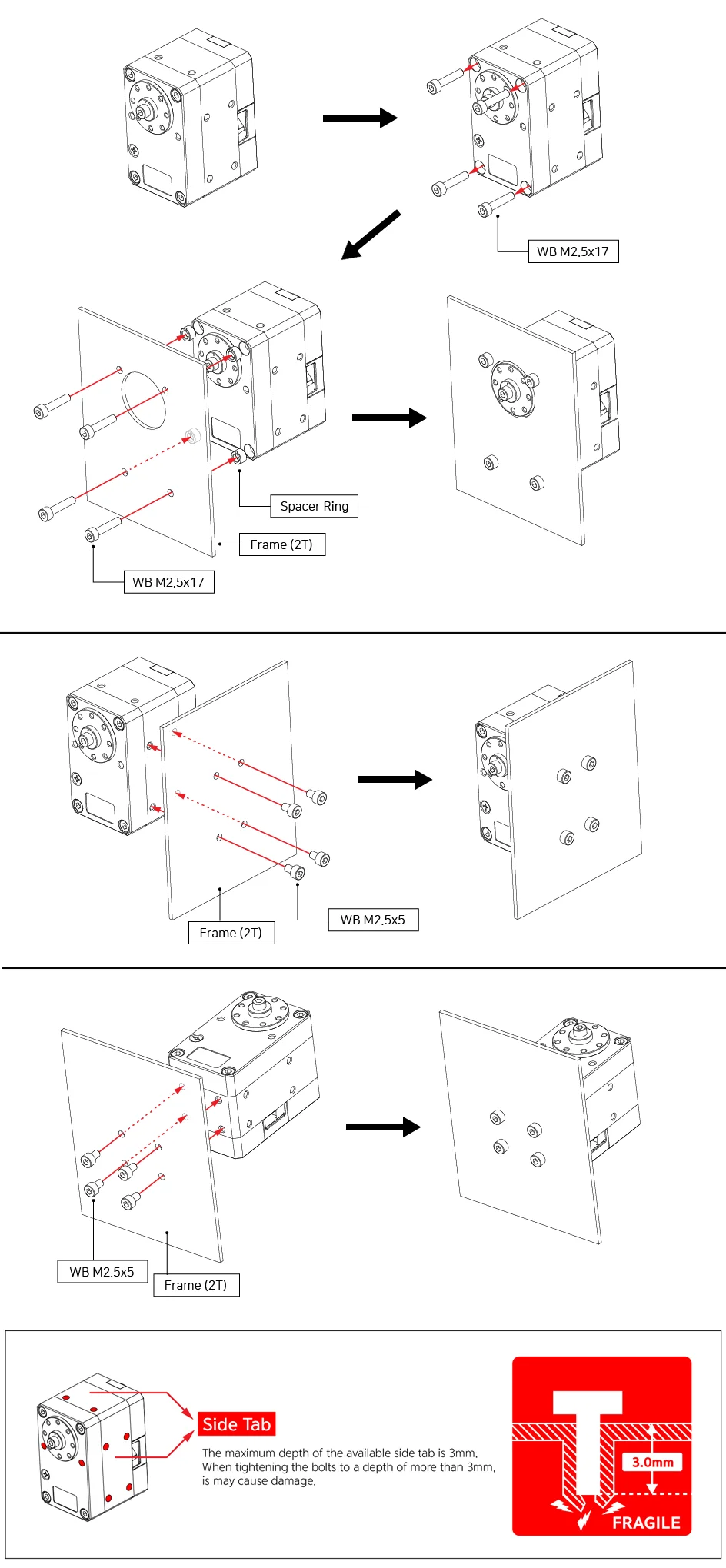 WB M2.5x17

Spacer Ring

Frame (2T)

WB M2.5x17

Frame (2T)

WB M2.5x5

WB M2.5x5

Frame (2T)

Side Tab

The maximum depth of the available side tab is 3mm. When tightening the bolts to a depth of more than 3mm, is may cause damage.

3.0mm

FRAGILE