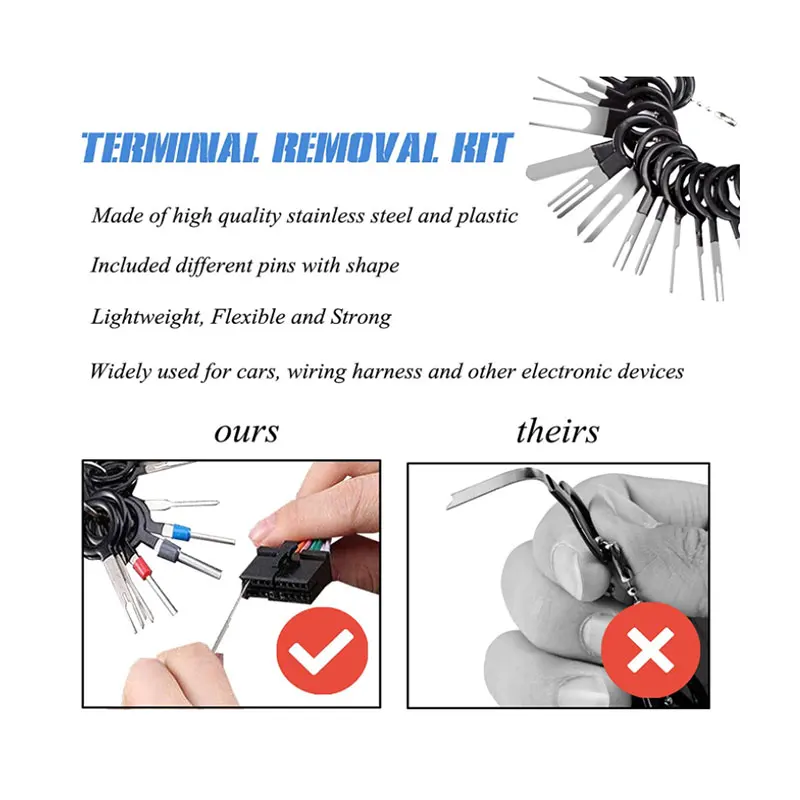 TERMINAL REMOVAL KIT

Made of high quality stainless steel and plastic

Included different pins with shape

Lightweight, Flexible and Strong

Widely used for cars, wiring harness and other electronic devices

ours

theirs