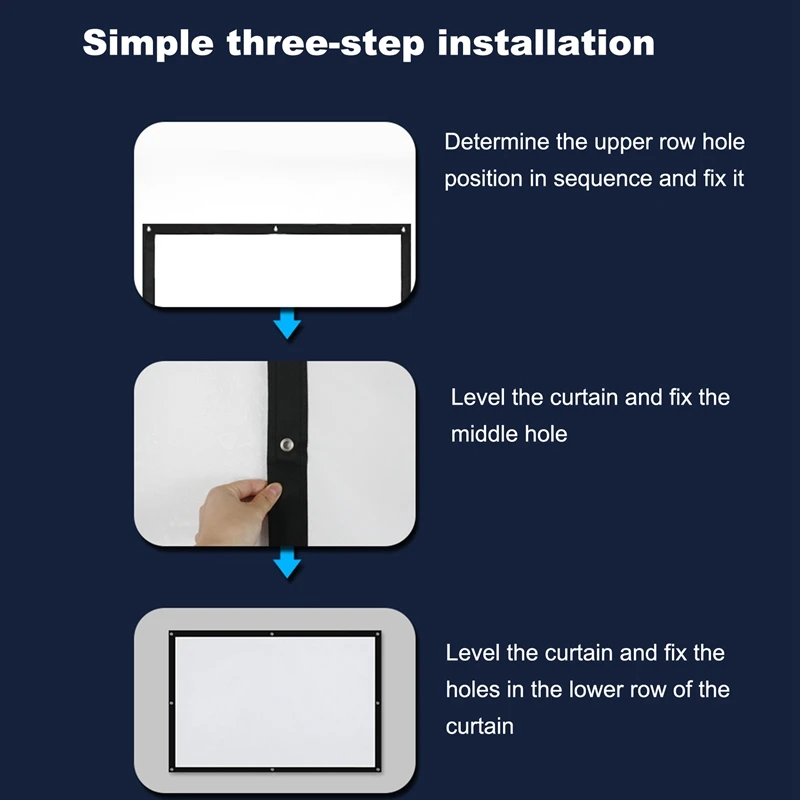 Simple three-step installation

Determine the upper row hole position in sequence and fix it

Level the curtain and fix the middle hole

Level the curtain and fix the holes in the lower row of the curtain