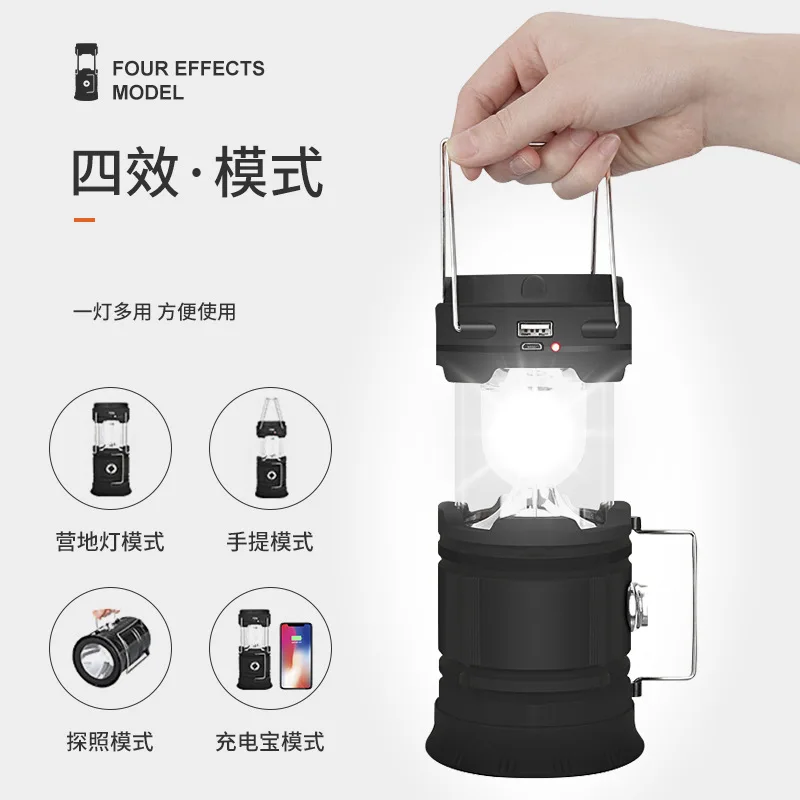 FOUR EFFECTS MODEL

四效·模式

一灯多用 方便使用

营地灯模式

手提模式

探照模式

充电宝模式