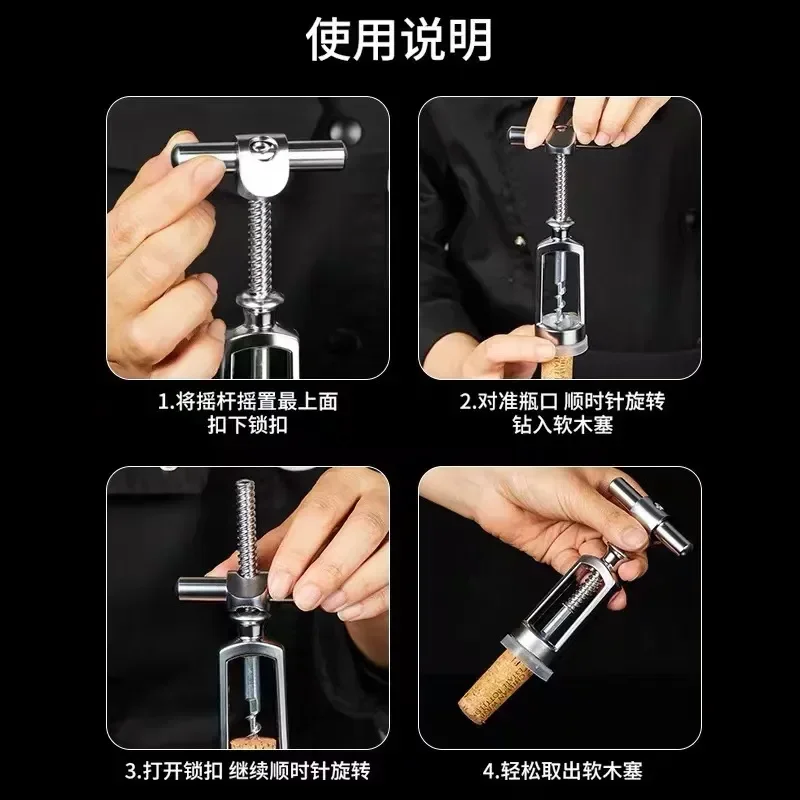 使用说明

1.将摇杆摇置最上面
扣下锁扣

2.对准瓶口 顺时针旋转
钻入软木塞

3.打开锁扣 继续顺时针旋转

4.轻松取出软木塞