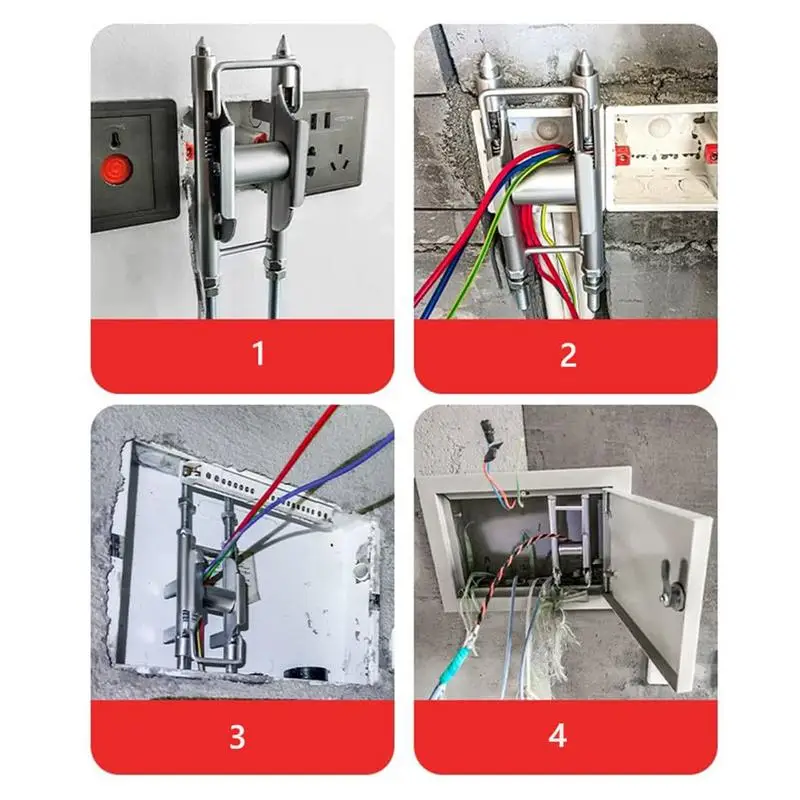 1

2

3

4