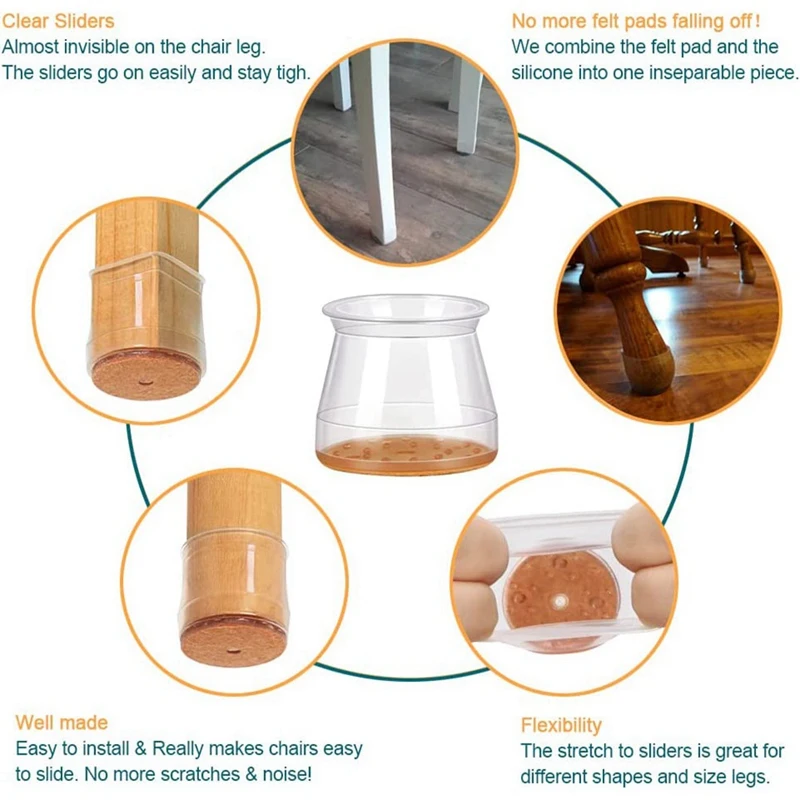 Clear Sliders
Almost invisible on the chair leg.
The sliders go on easily and stay tigh.

No more felt pads falling off!
We combine the felt pad and the silicone into one inseparable piece.

Well made
Easy to install & Really makes chairs easy to slide. No more scratches & noise!

Flexibility
The stretch to sliders is great for different shapes and size legs.