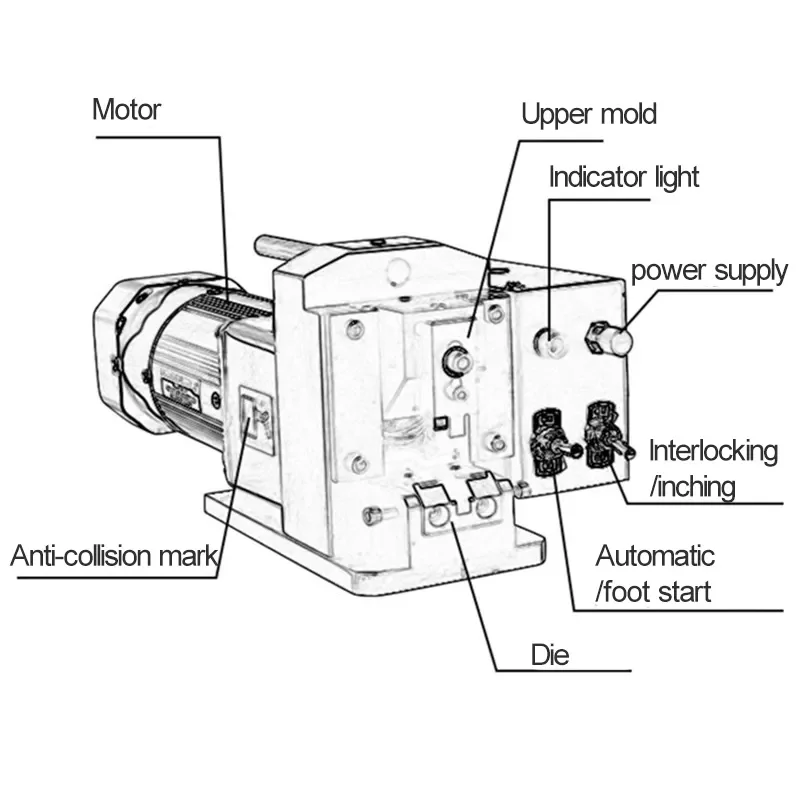 Motor

Upper mold

Indicator light

power supply

Interlocking /inching

Anti-collision mark

Automatic /foot start

Die