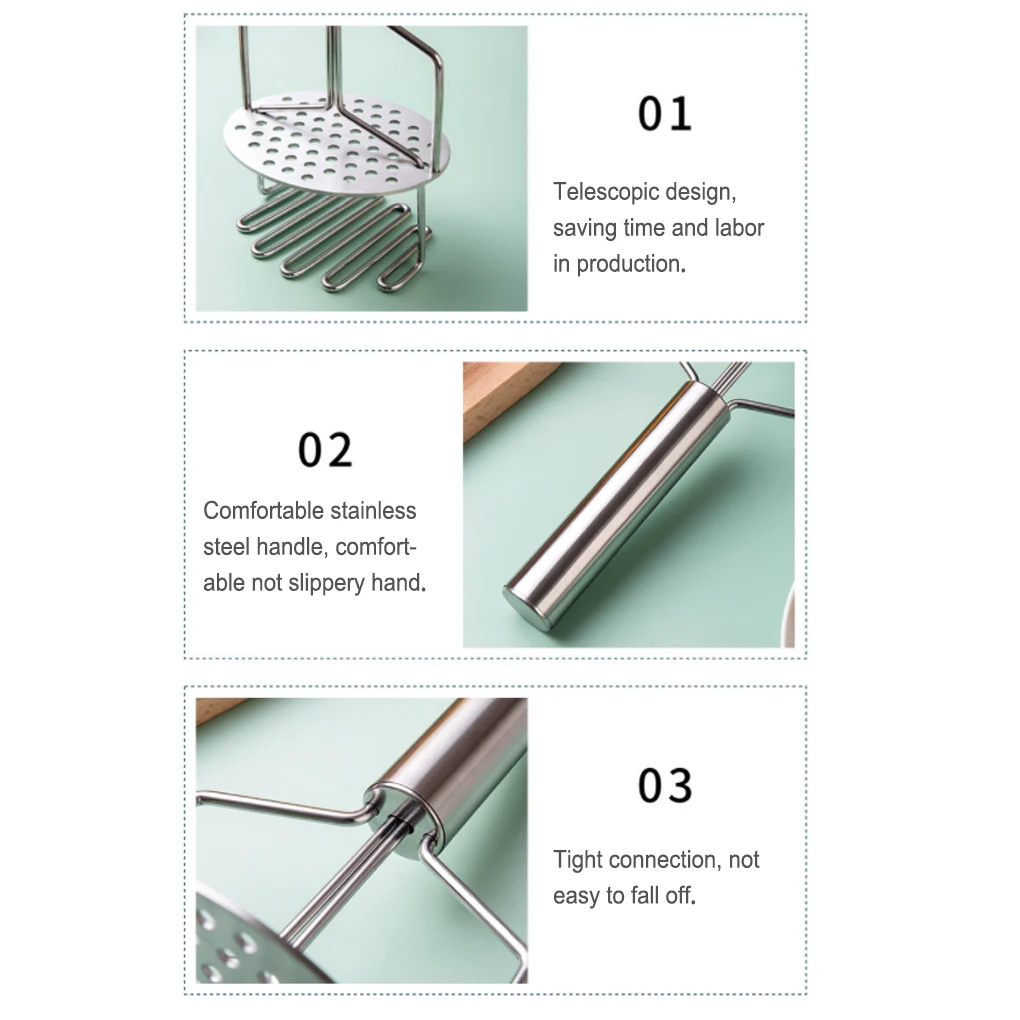 01

Telescopic design, saving time and labor in production.

02

Comfortable stainless steel handle, comfortable not slippery hand.

03

Tight connection, not easy to fall off.