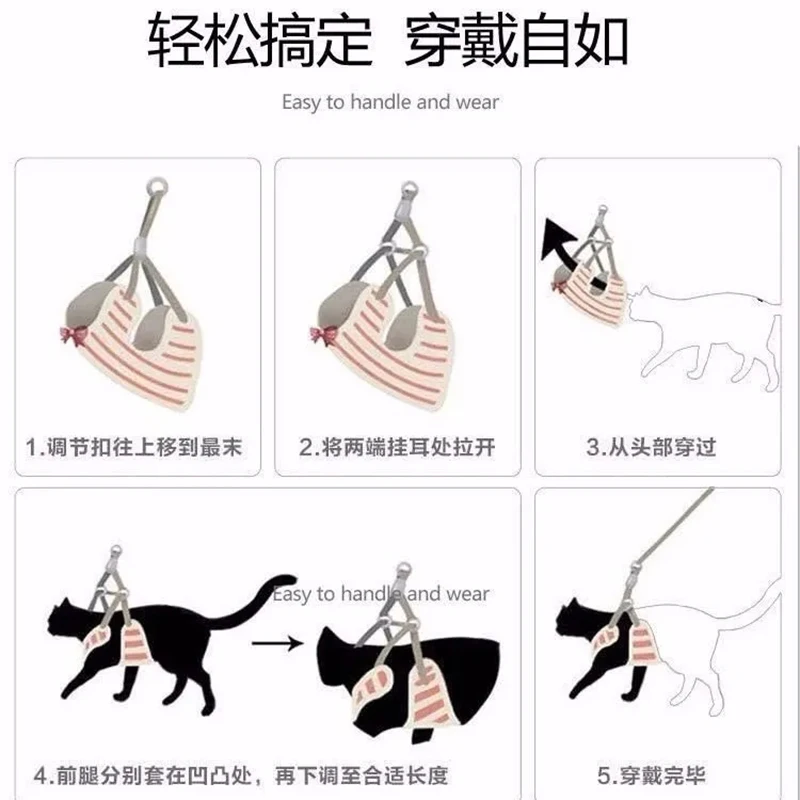 轻松搞定 穿戴自如

Easy to handle and wear

1.调节扣往上移到最末

2.将两端挂耳处拉开

3.从头部穿过

Easy to handle and wear

4.前腿分别套在凹凸处，再下调至合适长度

5.穿戴完毕