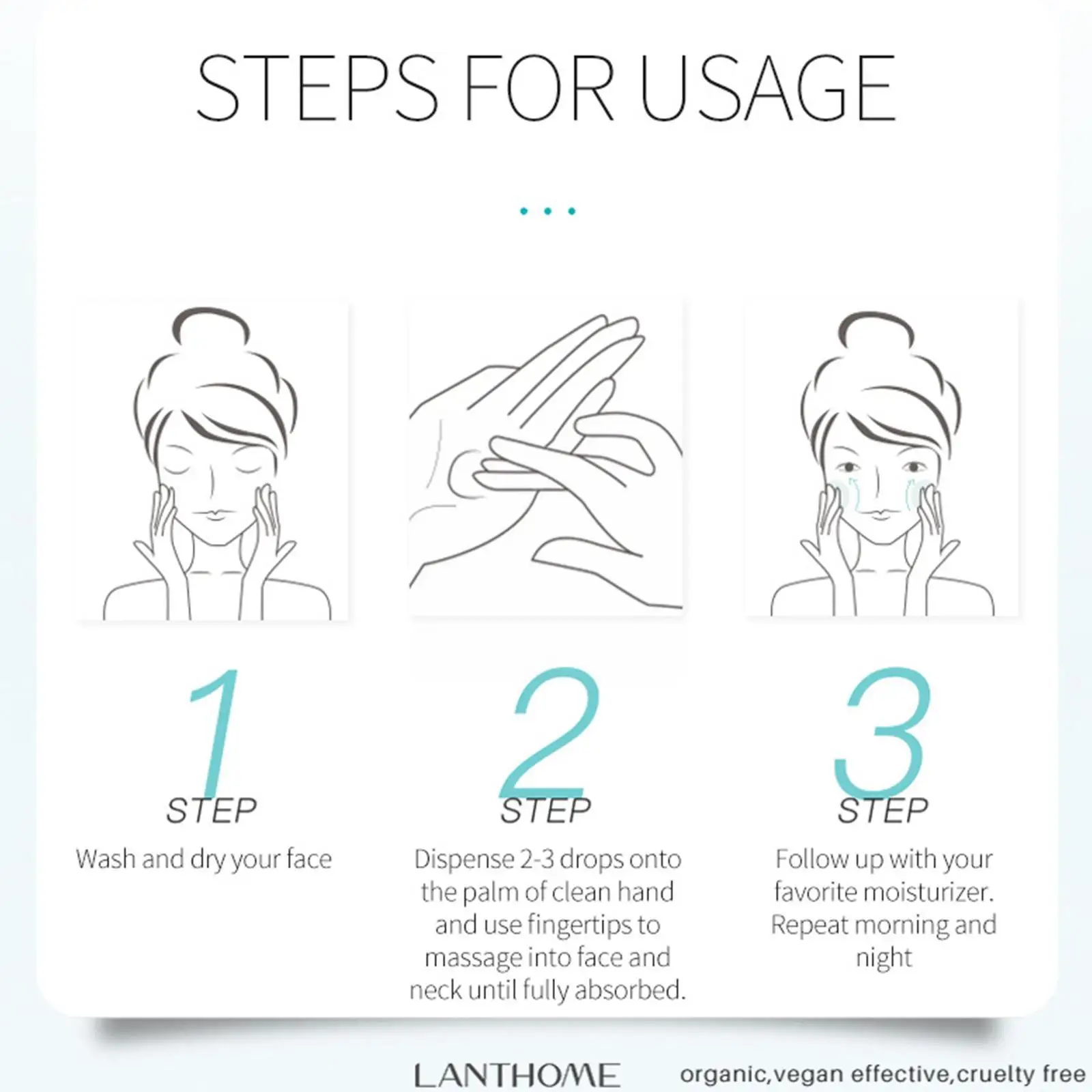 STEPS FOR USAGE

1
STEP
Wash and dry your face

2
STEP
Dispense 2-3 drops onto the palm of clean hand and use fingertips to massage into face and neck until fully absorbed.

3
STEP
Follow up with your favorite moisturizer. Repeat morning and night

LANTHOME organic,vegan effective,cruelty free