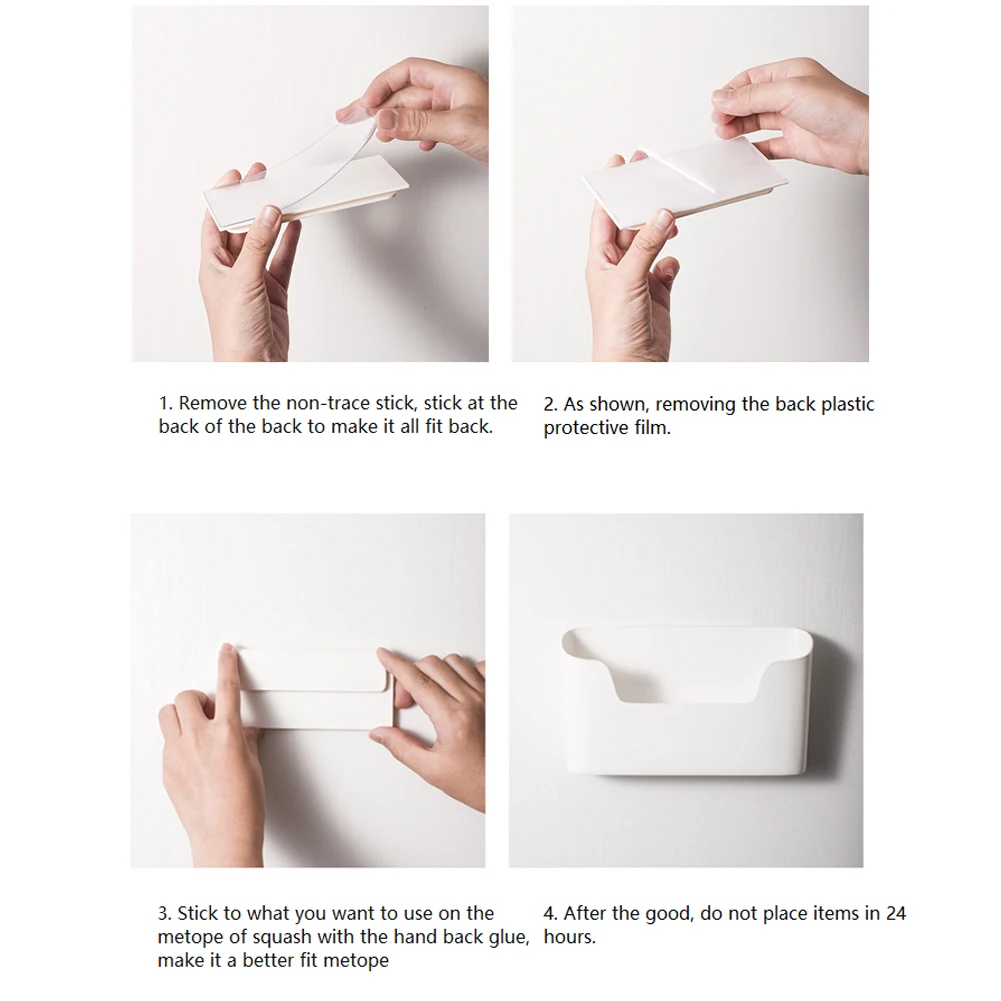 1. Remove the non-trace stick, stick at the back of the back to make it all fit back.

2. As shown, removing the back plastic protective film.

3. Stick to what you want to use on the metope of squash with the hand back glue, make it a better fit metope

4. After the good, do not place items in 24 hours.