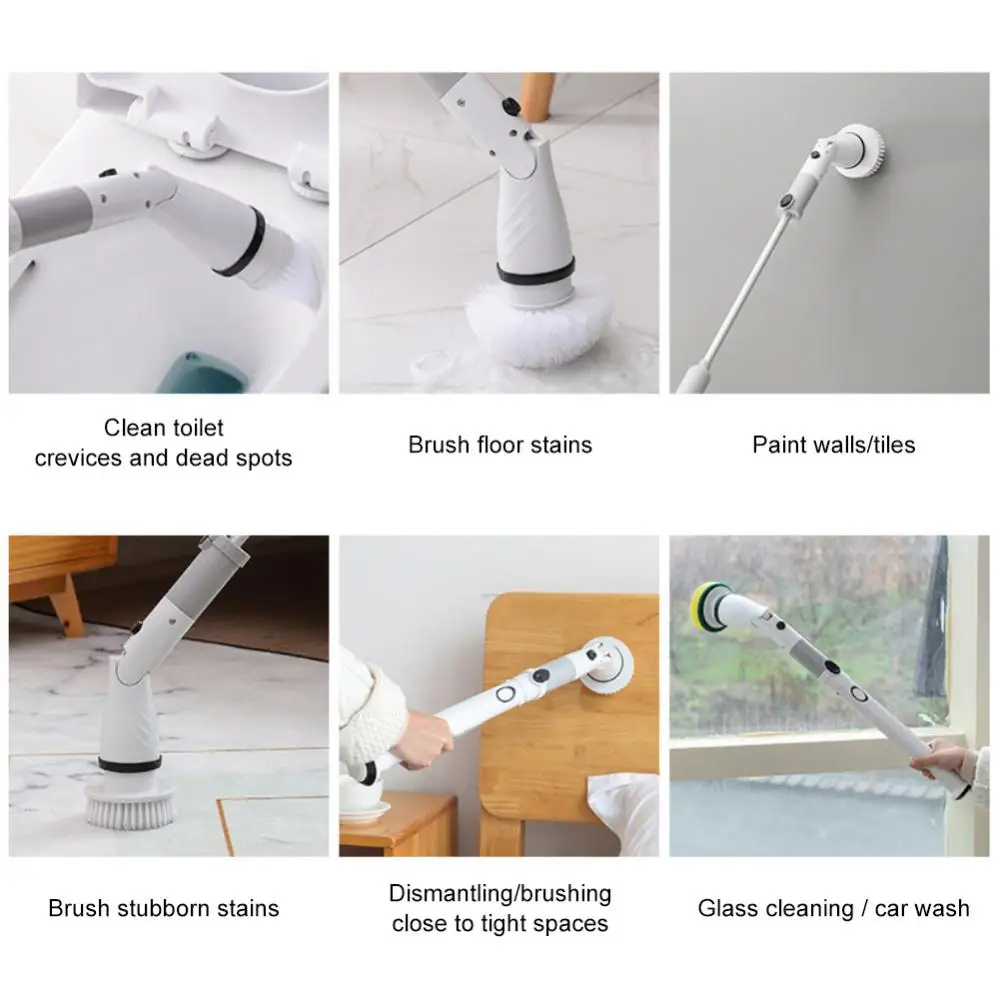 Clean toilet crevices and dead spots

Brush floor stains

Paint walls/tiles

Brush stubborn stains

Dismantling/brushing close to tight spaces

Glass cleaning / car wash