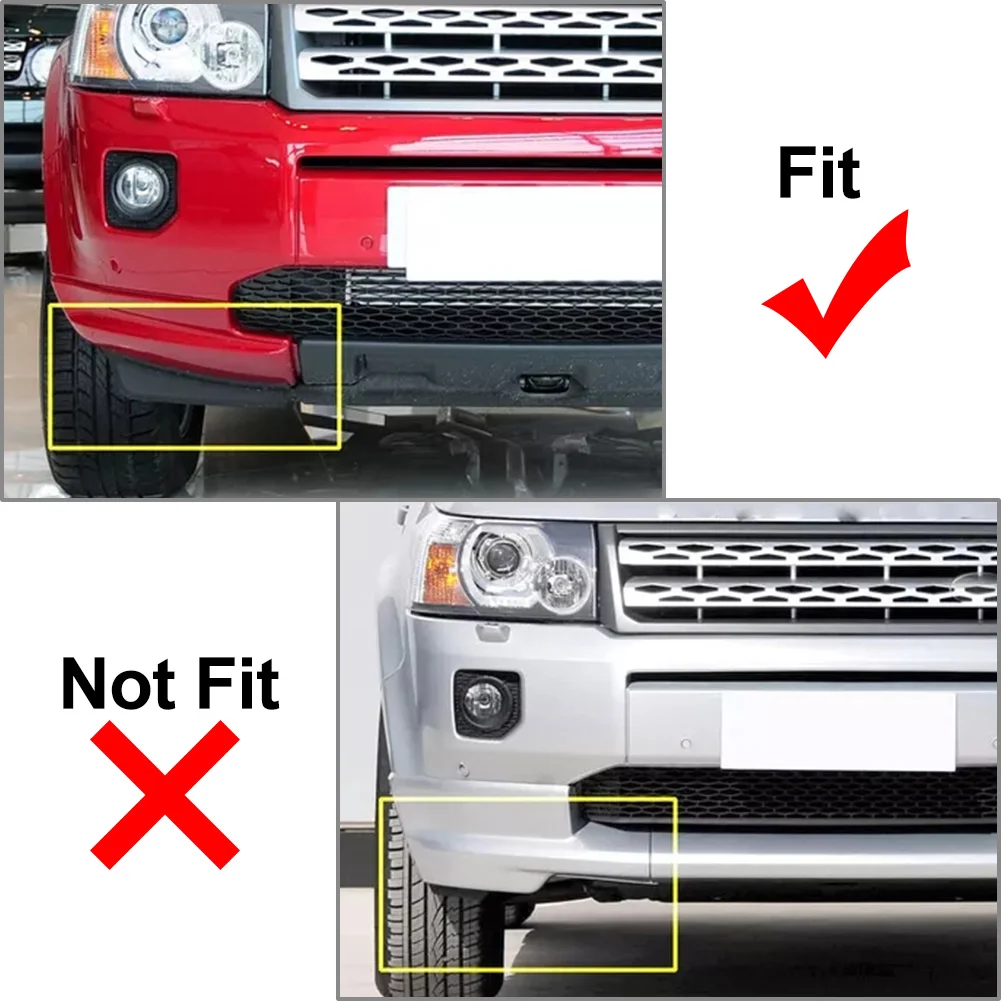 Fit

Not Fit