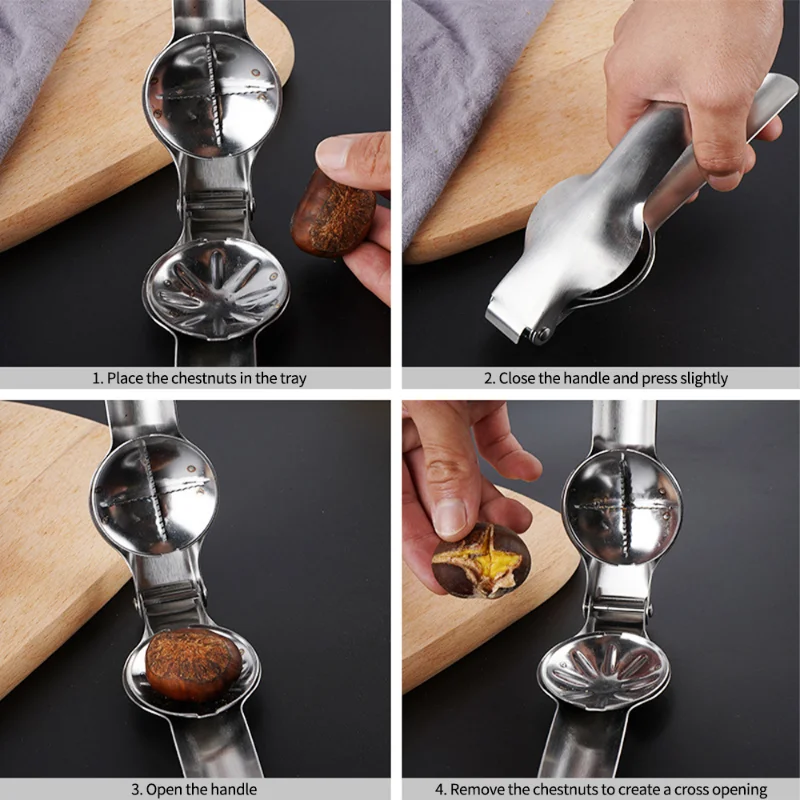 1. Place the chestnuts in the tray

2. Close the handle and press slightly

3. Open the handle

4. Remove the chestnuts to create a cross opening