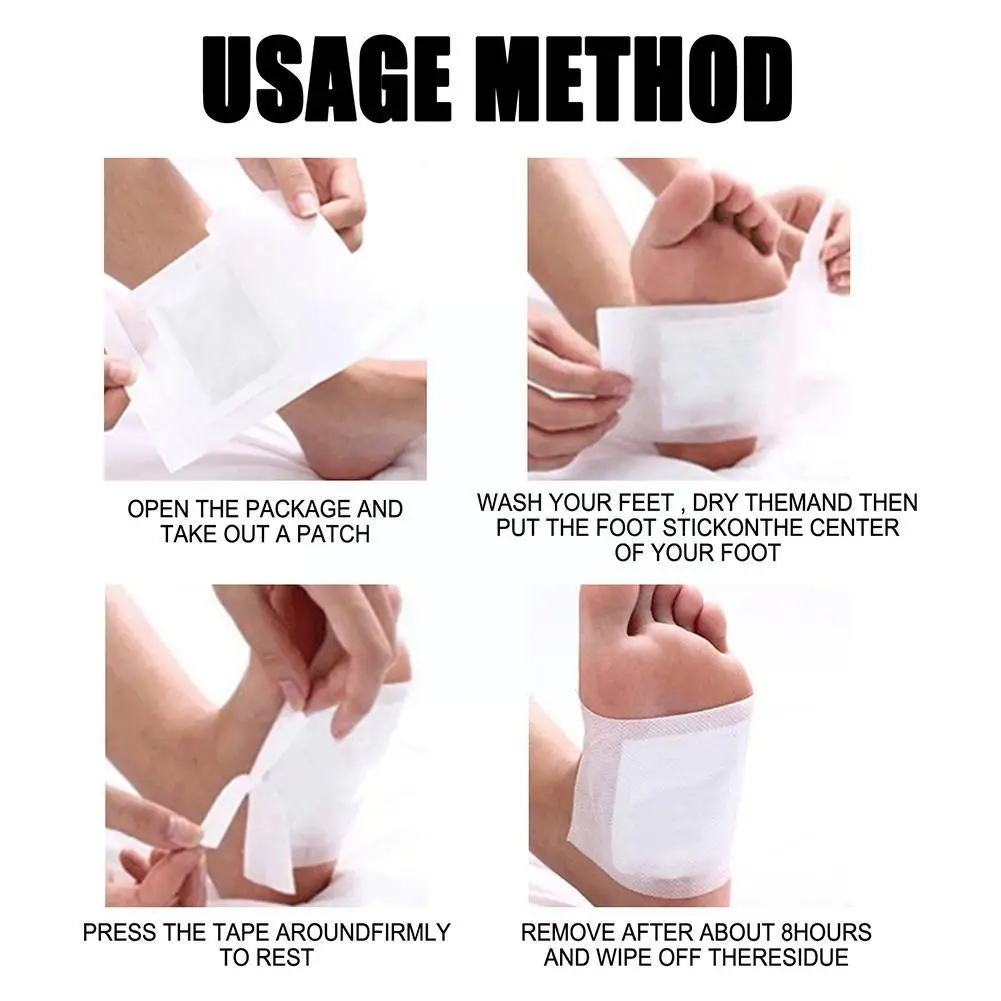 USAGE METHOD

OPEN THE PACKAGE AND TAKE OUT A PATCH

WASH YOUR FEET , DRY THEMAND THEN PUT THE FOOT STICKONTHE CENTER OF YOUR FOOT

PRESS THE TAPE AROUNDFIRMLY TO REST

REMOVE AFTER ABOUT 8HOURS AND WIPE OFF THERESIDUE