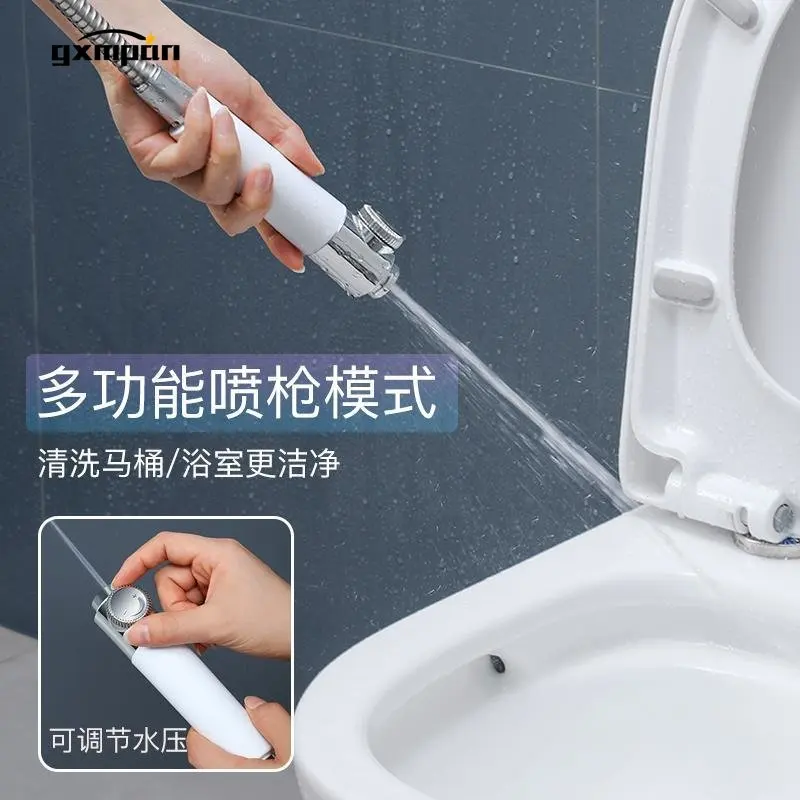 gxmpan

多功能喷枪模式

清洗马桶/浴室更洁净

可调节水压