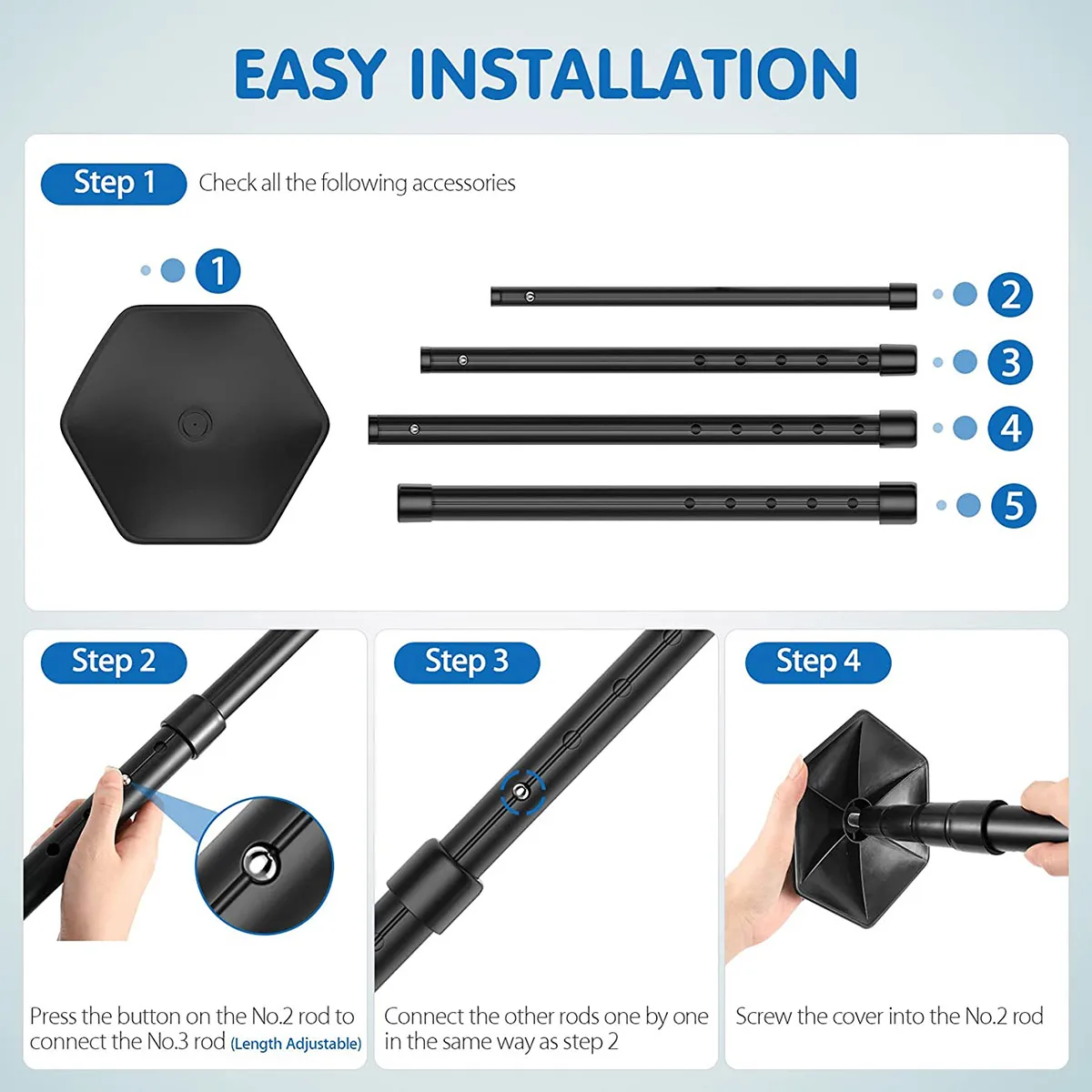 EASY INSTALLATION

Step 1 Check all the following accessories

1

2

3

4

5

Step 2

Press the button on the No.2 rod to connect the No.3 rod (Length Adjustable)

Step 3

Connect the other rods one by one in the same way as step 2

Step 4

Screw the cover into the No.2 rod