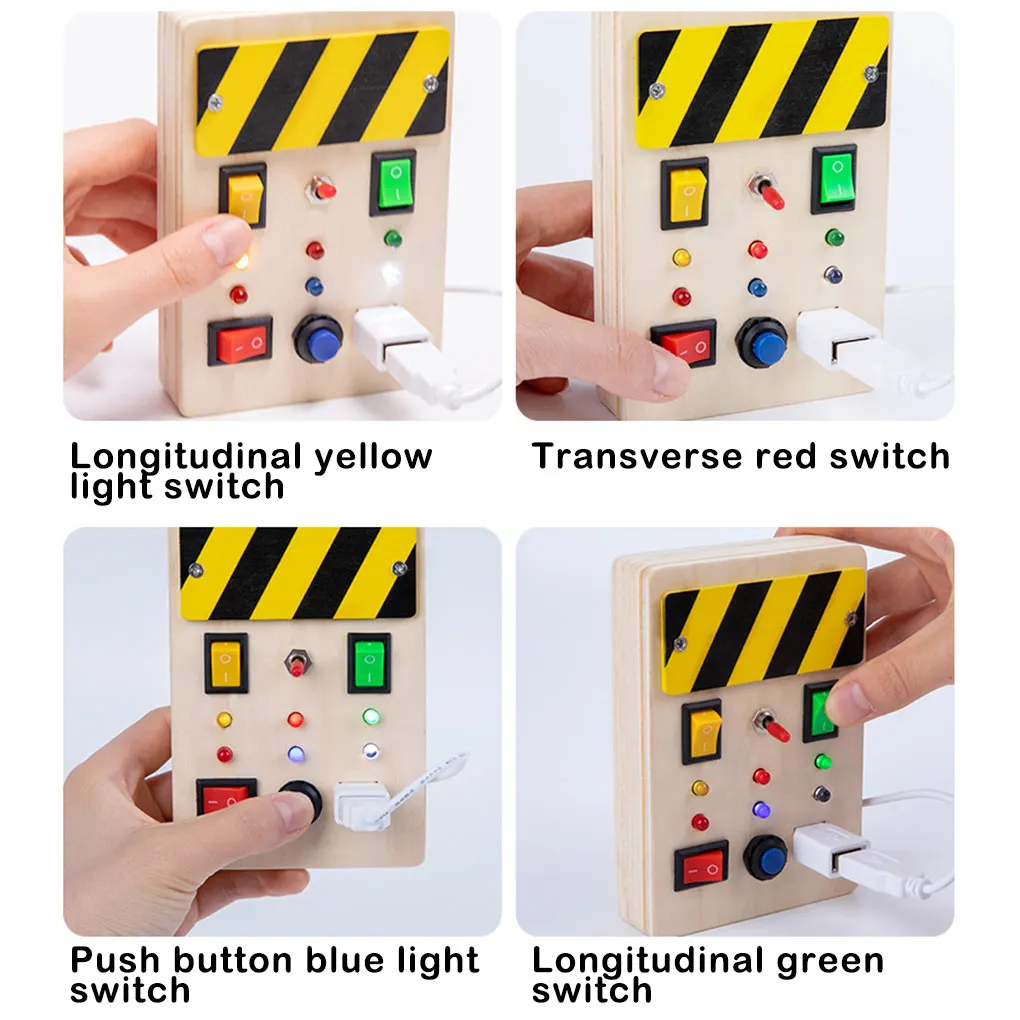 Longitudinal yellow light switch

Transverse red switch

Push button blue light switch

Longitudinal green switch