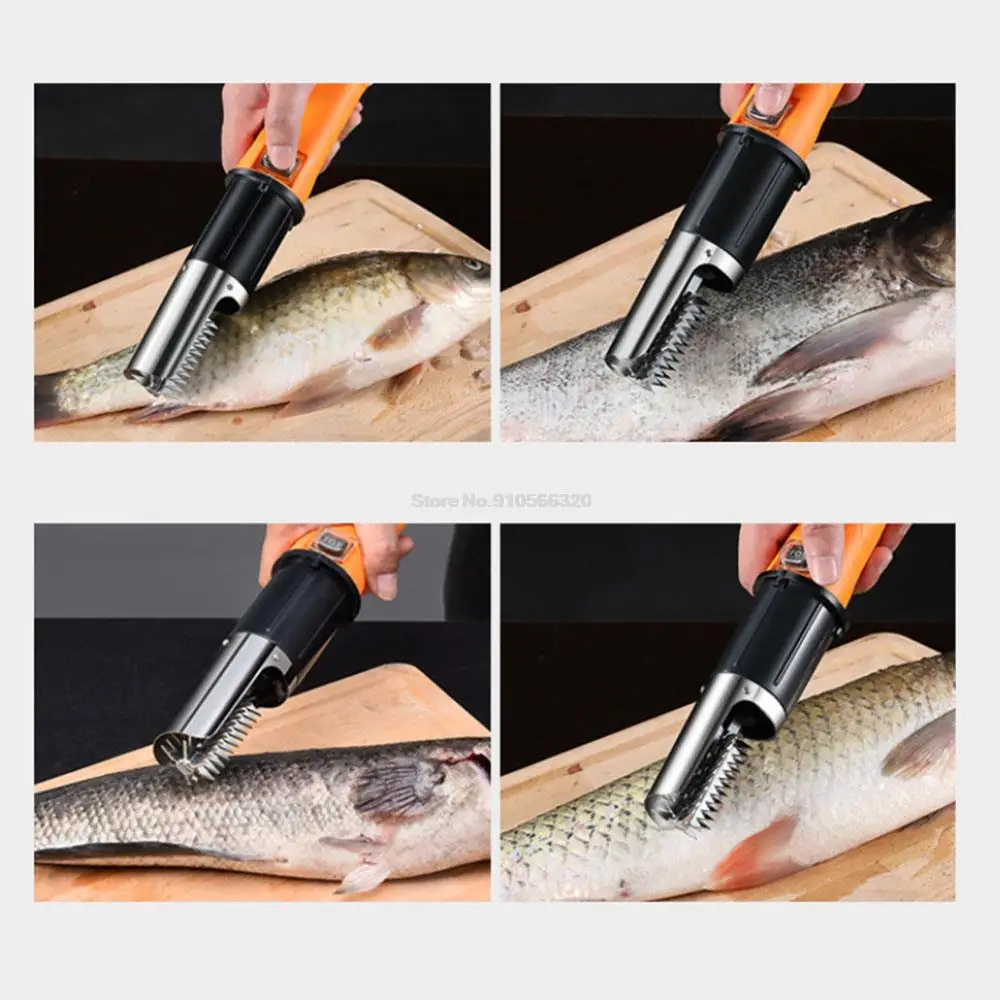 Store No.910566320