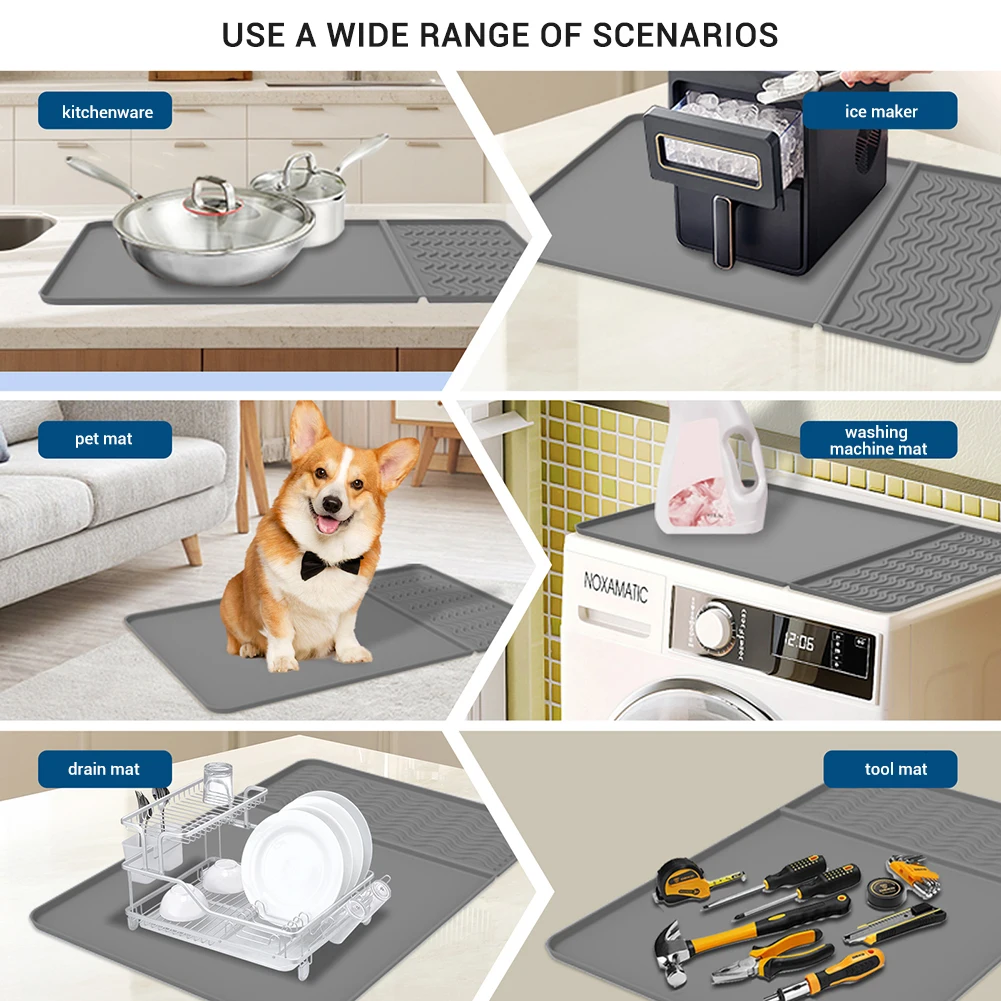 USE A WIDE RANGE OF SCENARIOS

kitchenware

ice maker

pet mat

washing machine mat

NOXAMATIC

12:06

drain mat

tool mat