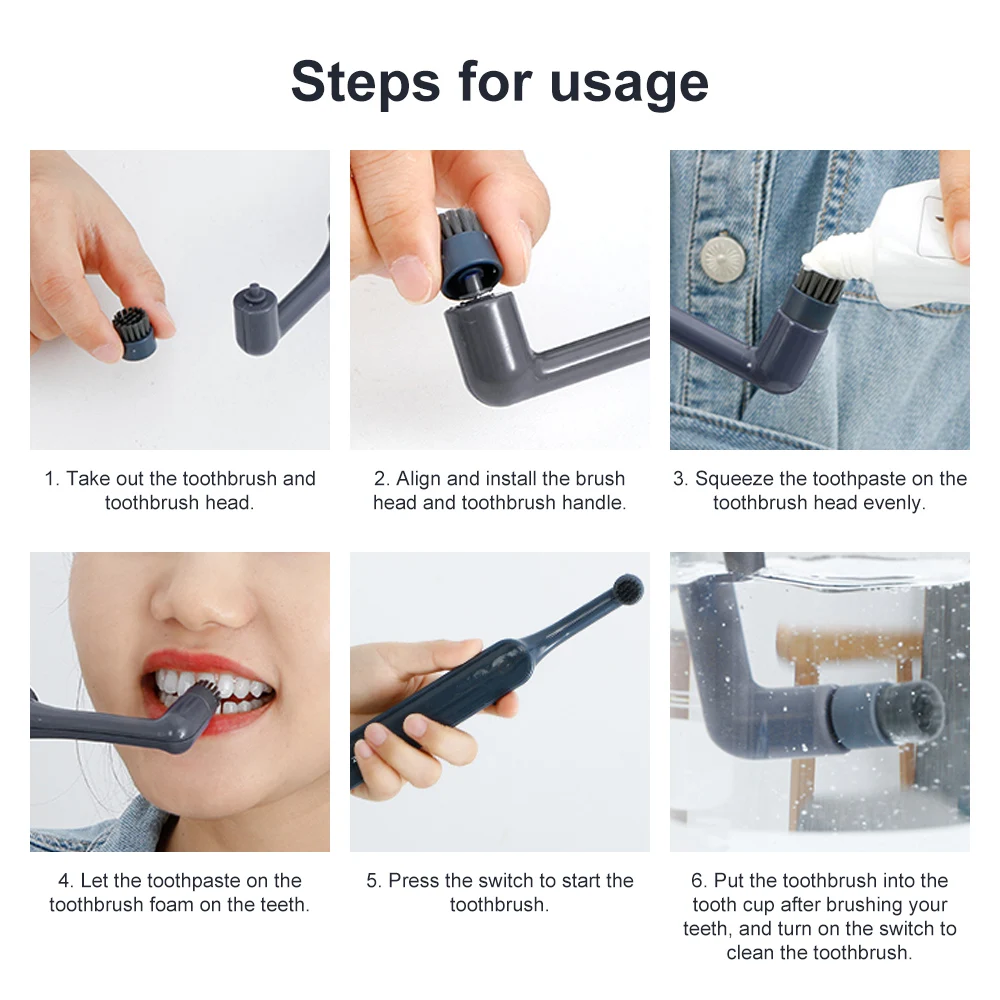 Steps for usage

1. Take out the toothbrush and toothbrush head.

2. Align and install the brush head and toothbrush handle.

3. Squeeze the toothpaste on the toothbrush head evenly.

4. Let the toothpaste on the toothbrush foam on the teeth.

5. Press the switch to start the toothbrush.

6. Put the toothbrush into the tooth cup after brushing your teeth, and turn on the switch to clean the toothbrush.