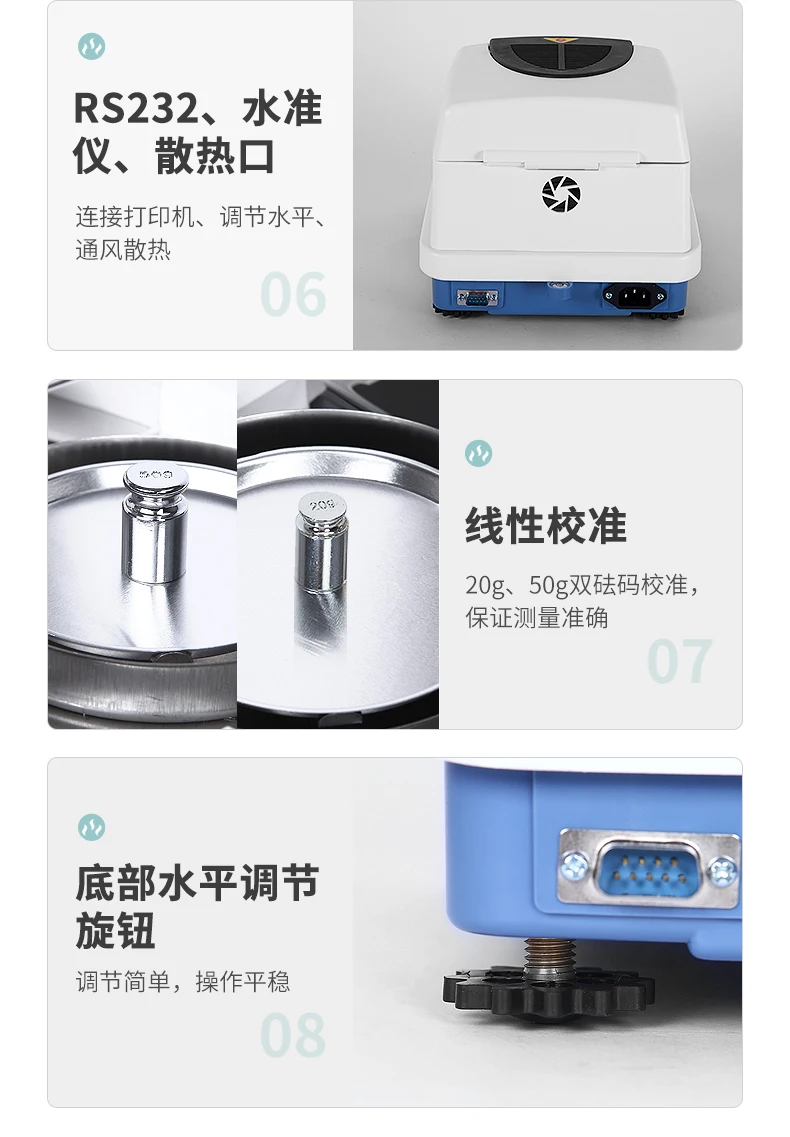 RS232、水准仪、散热口

连接打印机、调节水平、通风散热

06

50g

20g

线性校准

20g、50g双砝码校准，保证测量准确

07

底部水平调节旋钮

调节简单，操作平稳

08