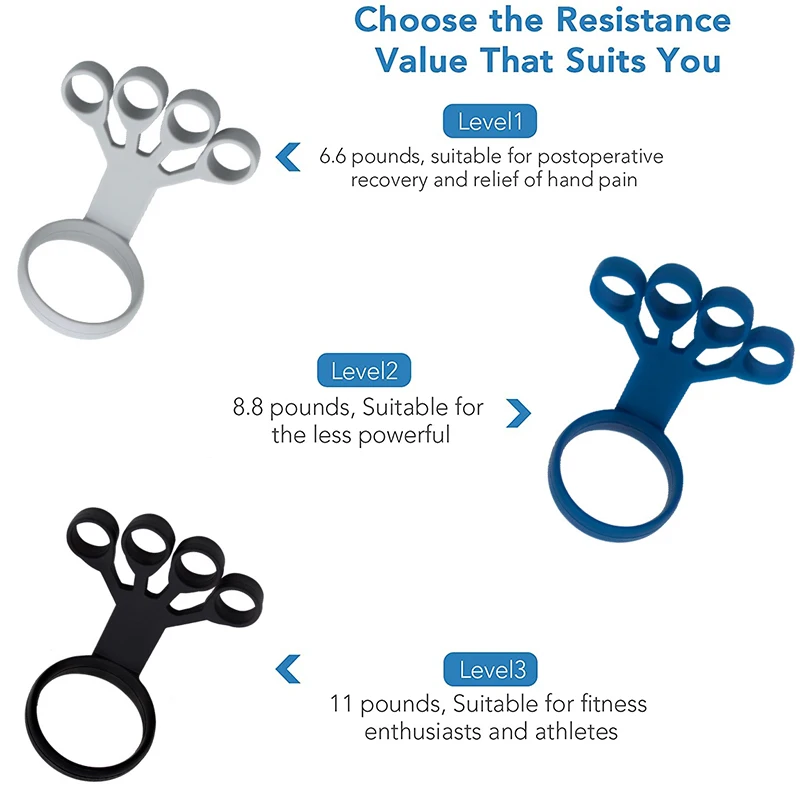 Choose the Resistance Value That Suits You

Level1
6.6 pounds, suitable for postoperative recovery and relief of hand pain

Level2
8.8 pounds, Suitable for the less powerful

Level3
11 pounds, Suitable for fitness enthusiasts and athletes