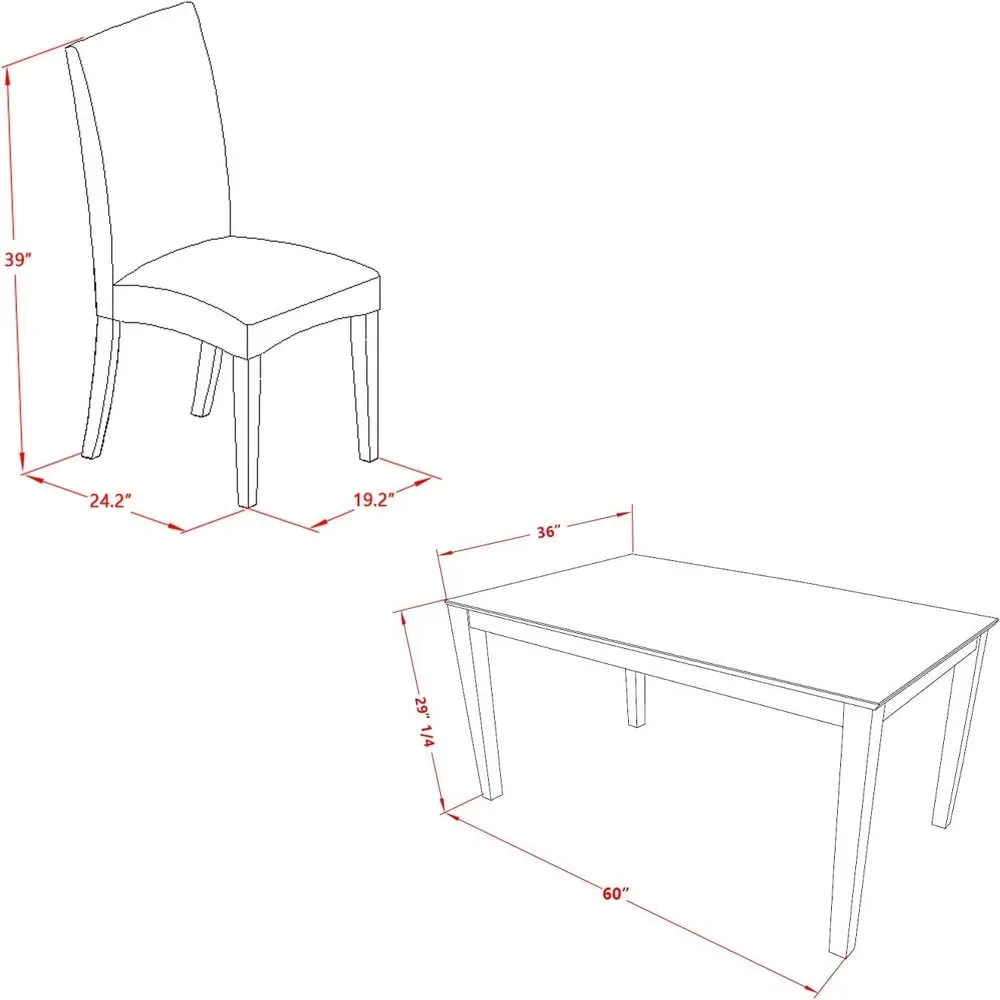 39”

24.2”

19.2”

36”

29” 1/4

60”