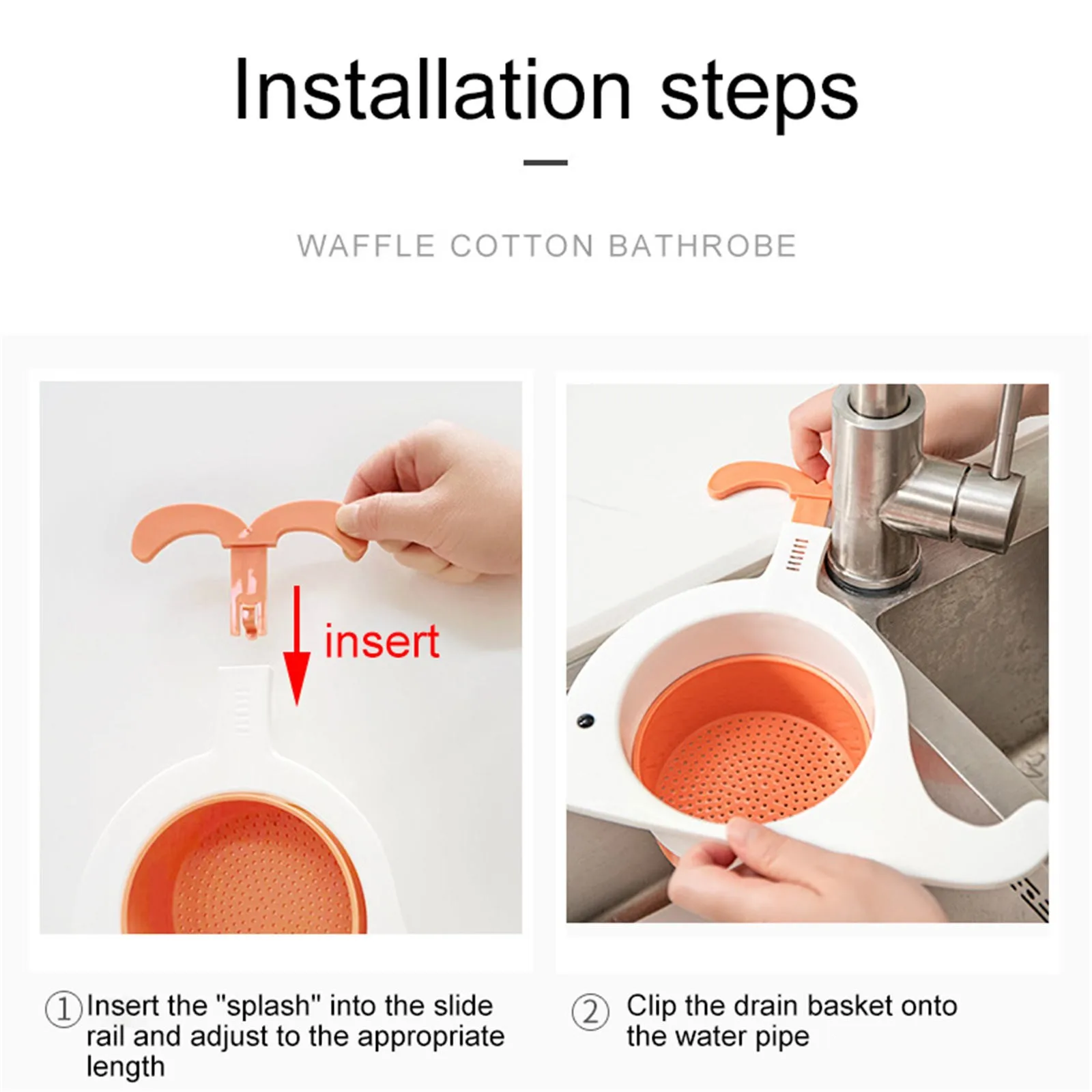 Installation steps

WAFFLE COTTON BATHROBE

insert

① Insert the "splash" into the slide rail and adjust to the appropriate length

② Clip the drain basket onto the water pipe