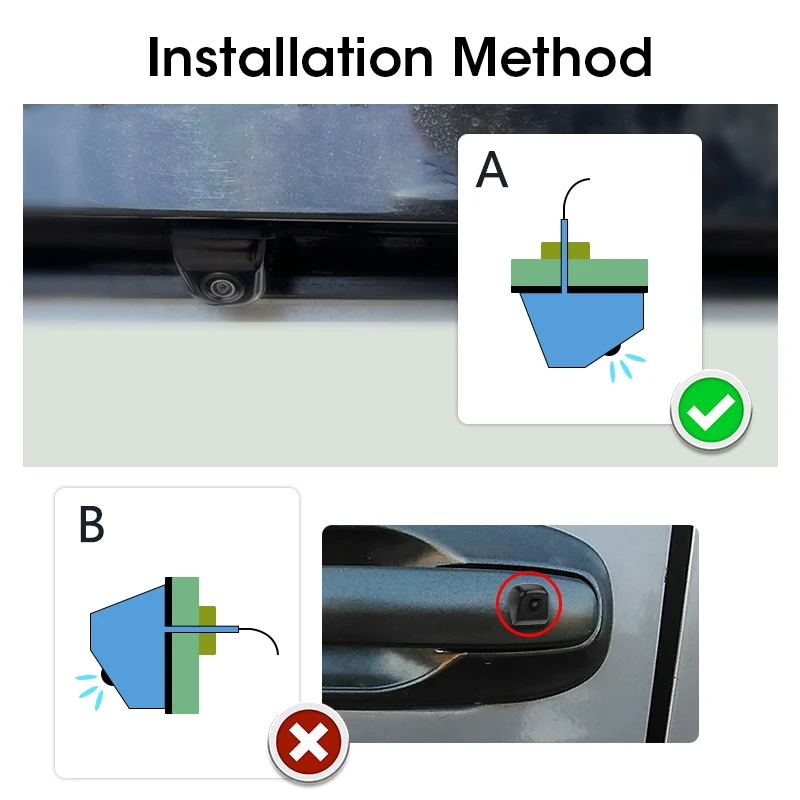 Installation Method

A

B