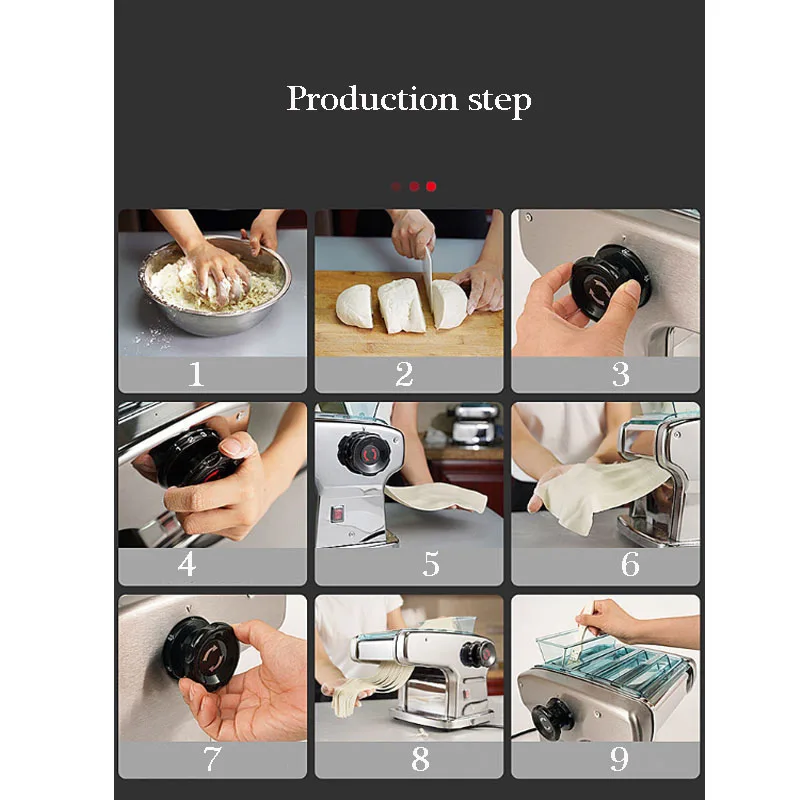 Production step

1

2

3

4

5

6

7

8

9