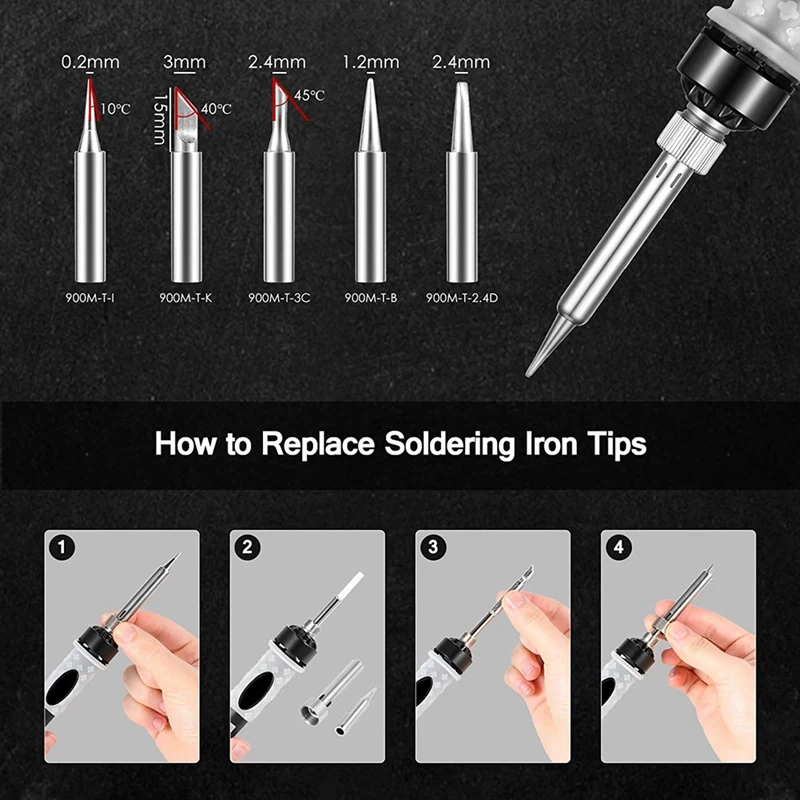 0.2mm
10°C
900M-T-I

3mm
15mm
40°C
900M-T-K

2.4mm
45°C
900M-T-3C

1.2mm
900M-T-B

2.4mm
900M-T-2.4D

How to Replace Soldering Iron Tips

1

2

3

4