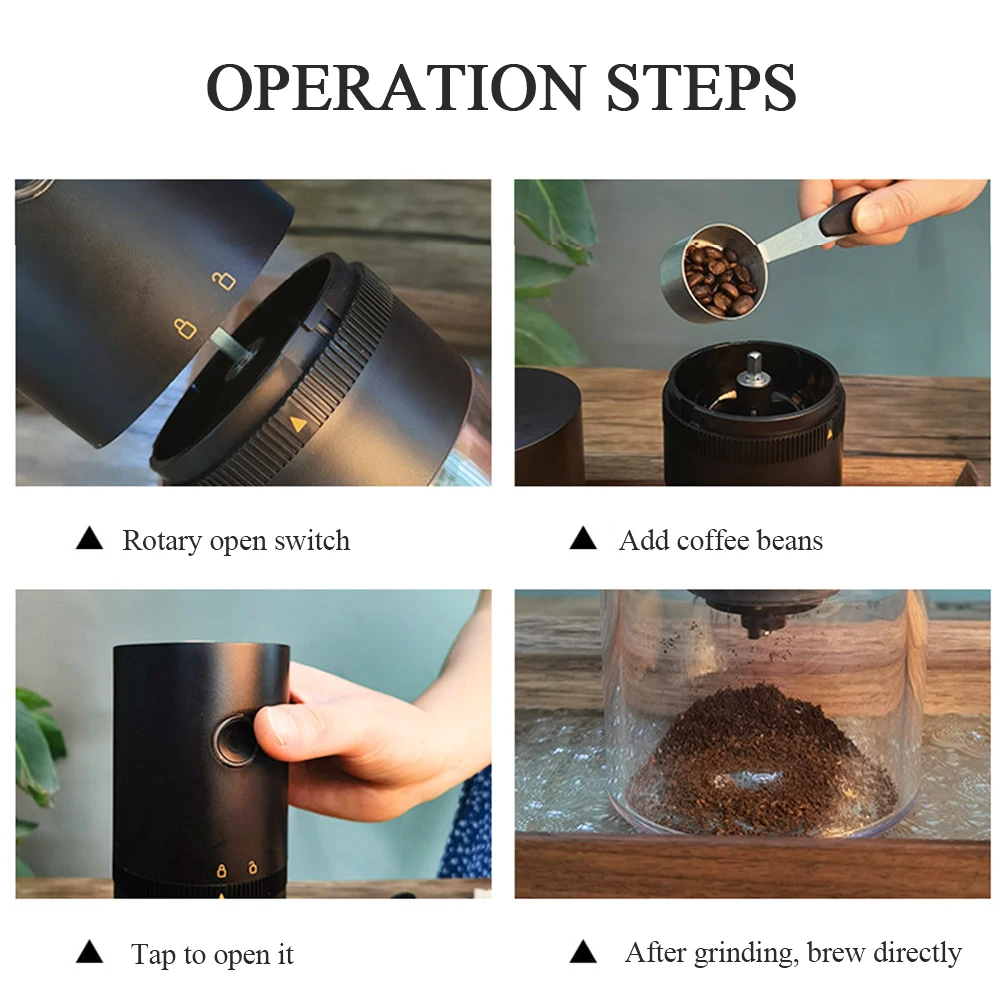 OPERATION STEPS

▲ Rotary open switch

▲ Add coffee beans

▲ Tap to open it

▲ After grinding, brew directly