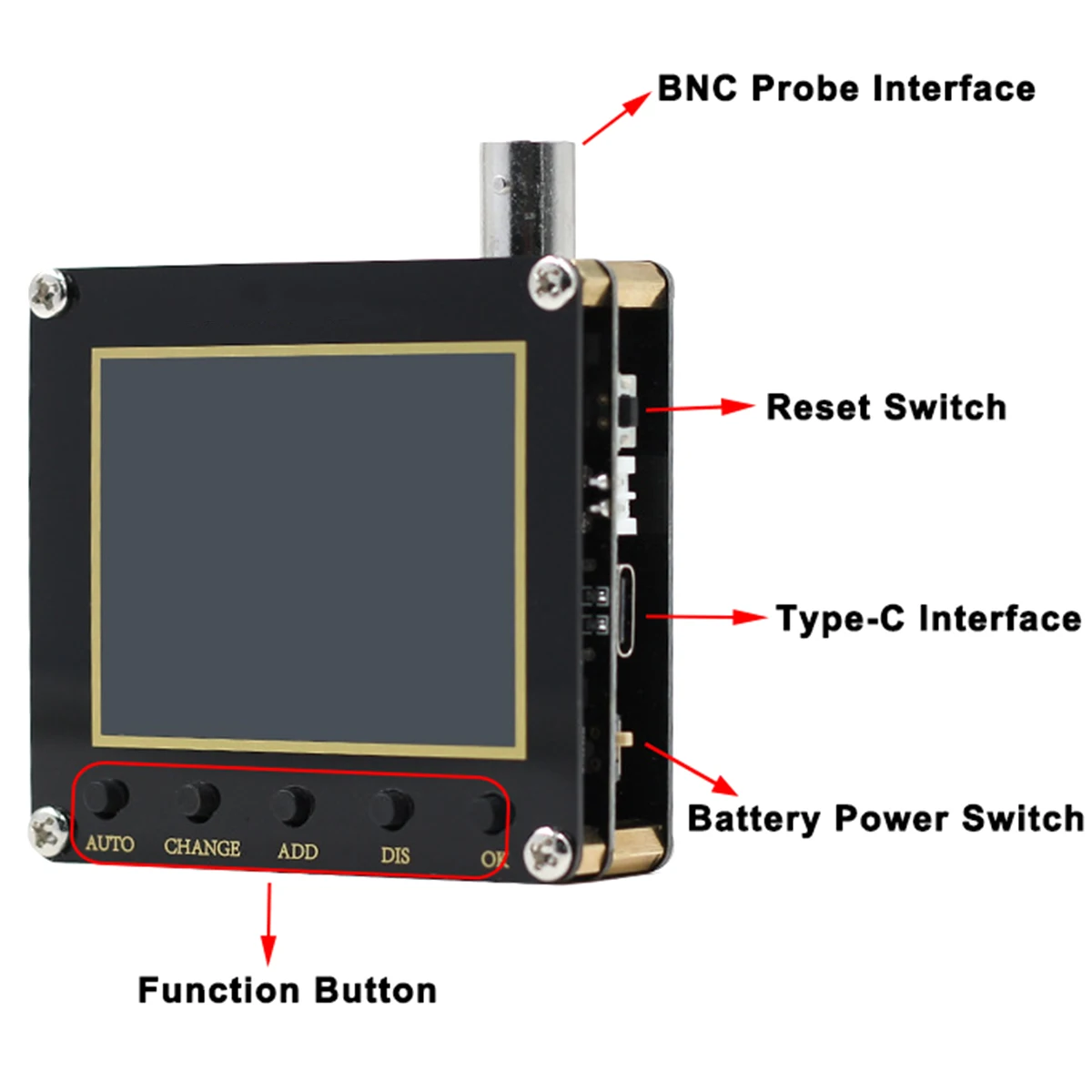 BNC Probe Interface

Reset Switch

Type-C Interface

Battery Power Switch

AUTO CHANGE ADD DIS OK

Function Button